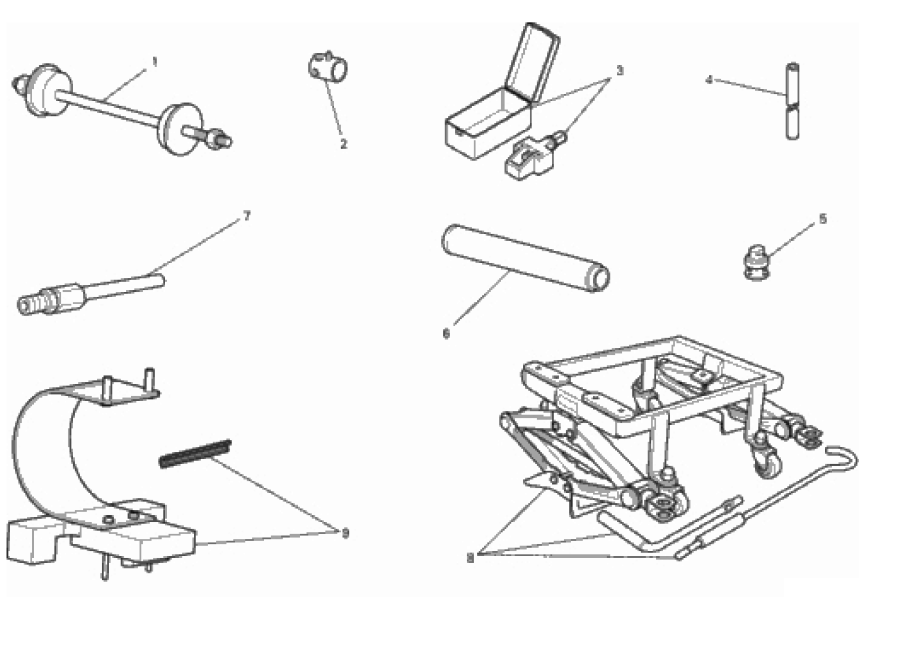 1
2
3
4
7
6
5
9
8