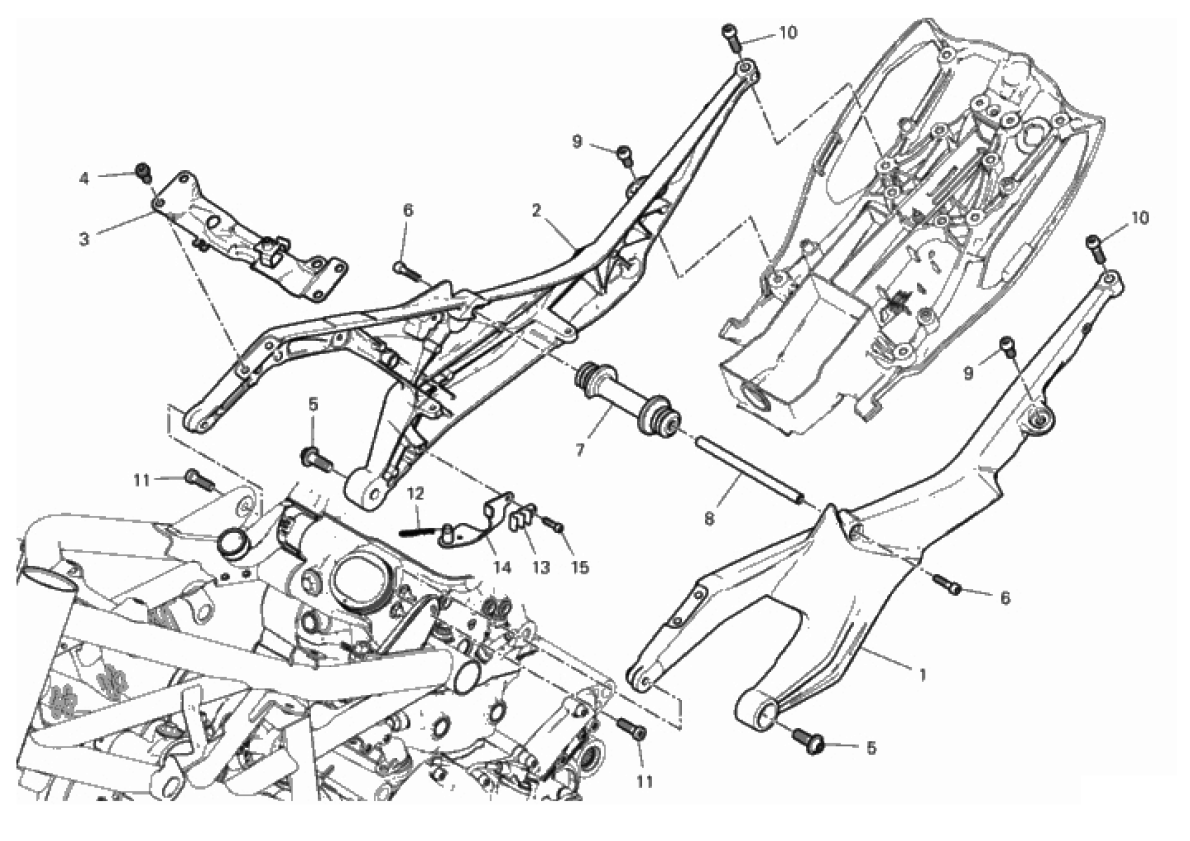 10
9
4
3
6
2
10
9
5
7
11
12
8
14
13
15
6
1
5
11