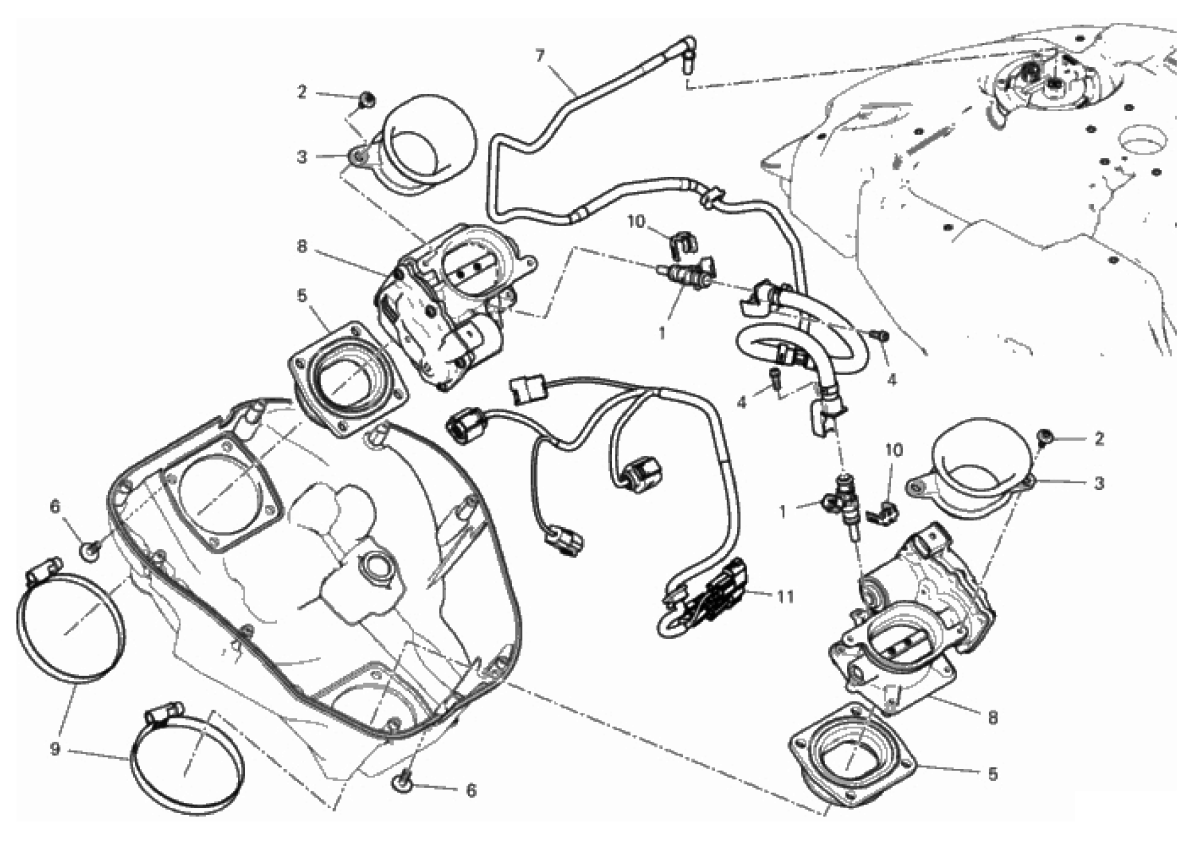 7
2
3
10
8
1
5
4
4
2
10
3
1
6
11
8
9
5
6