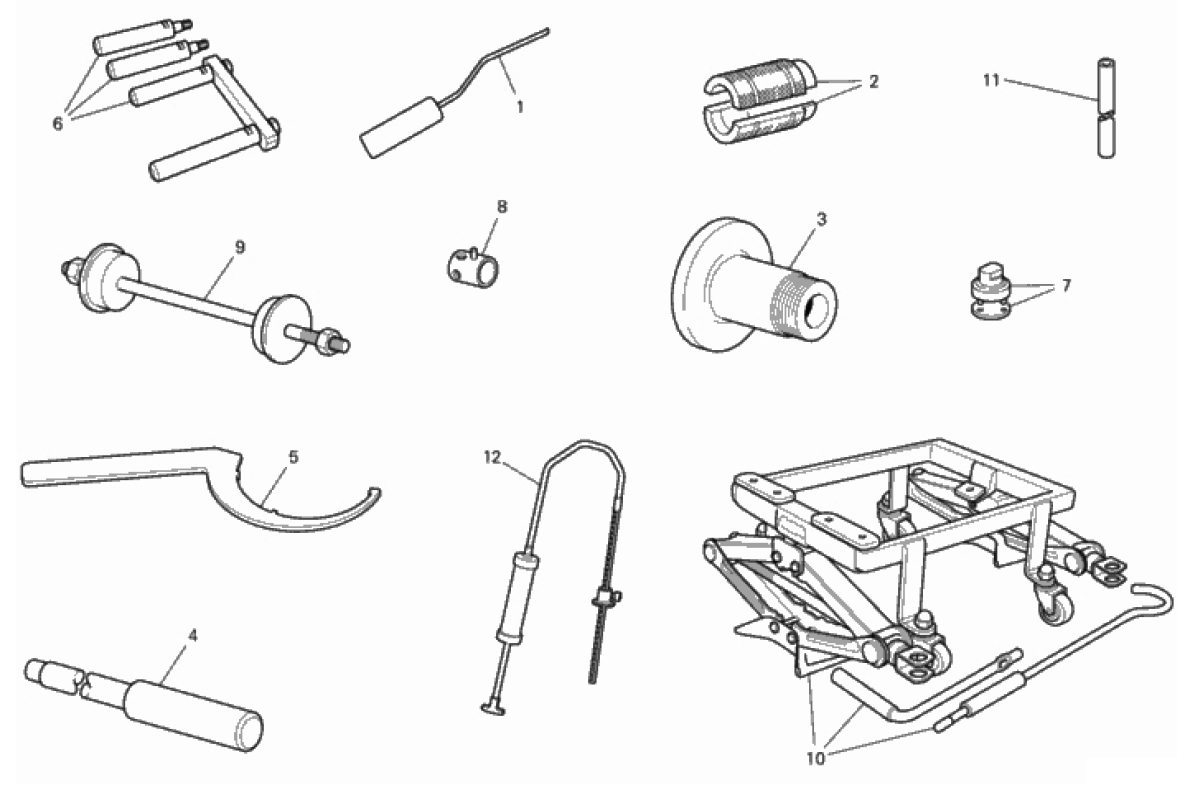 6
1
2
11
9
8
3
7
5
12
4
10