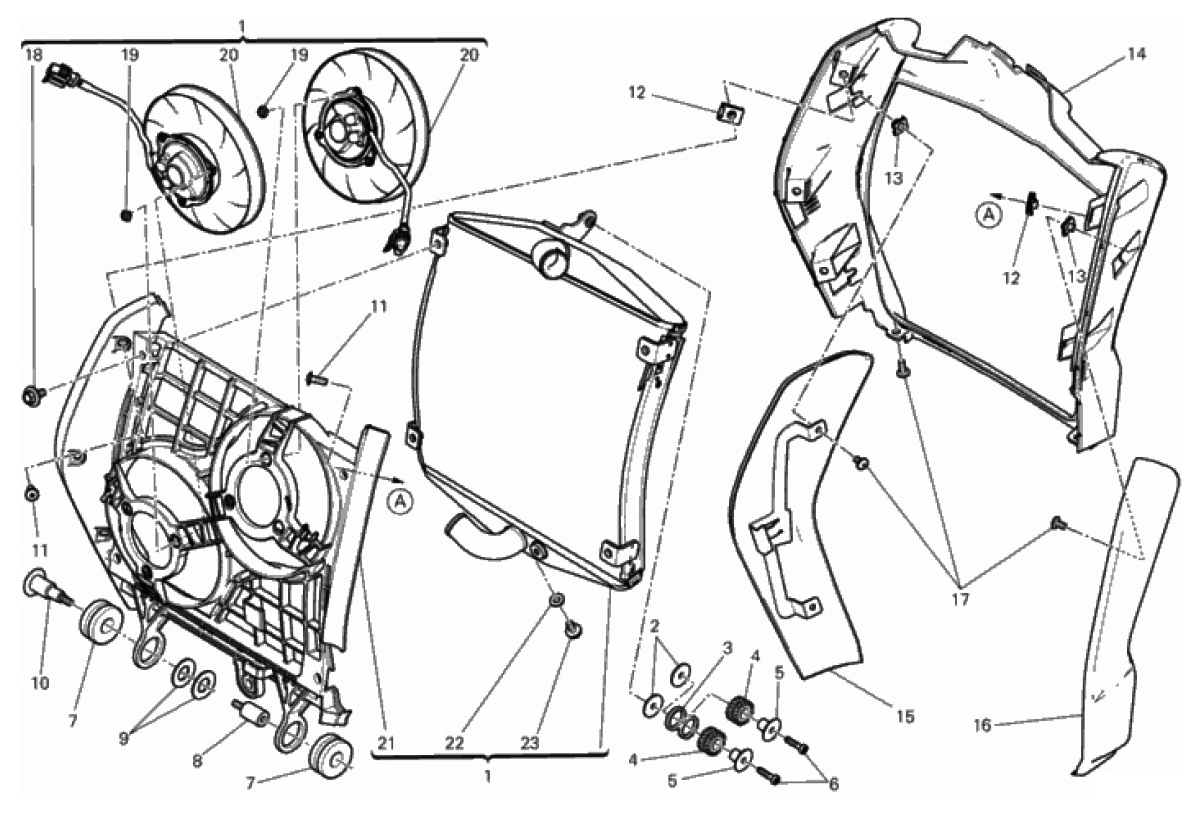 1
18 19 20 19 20
12
14
13
A
12
13
11
11
A
10
7
9
8
7
21
22
23
1
2
3
4
5
4
5
6
15
17
16