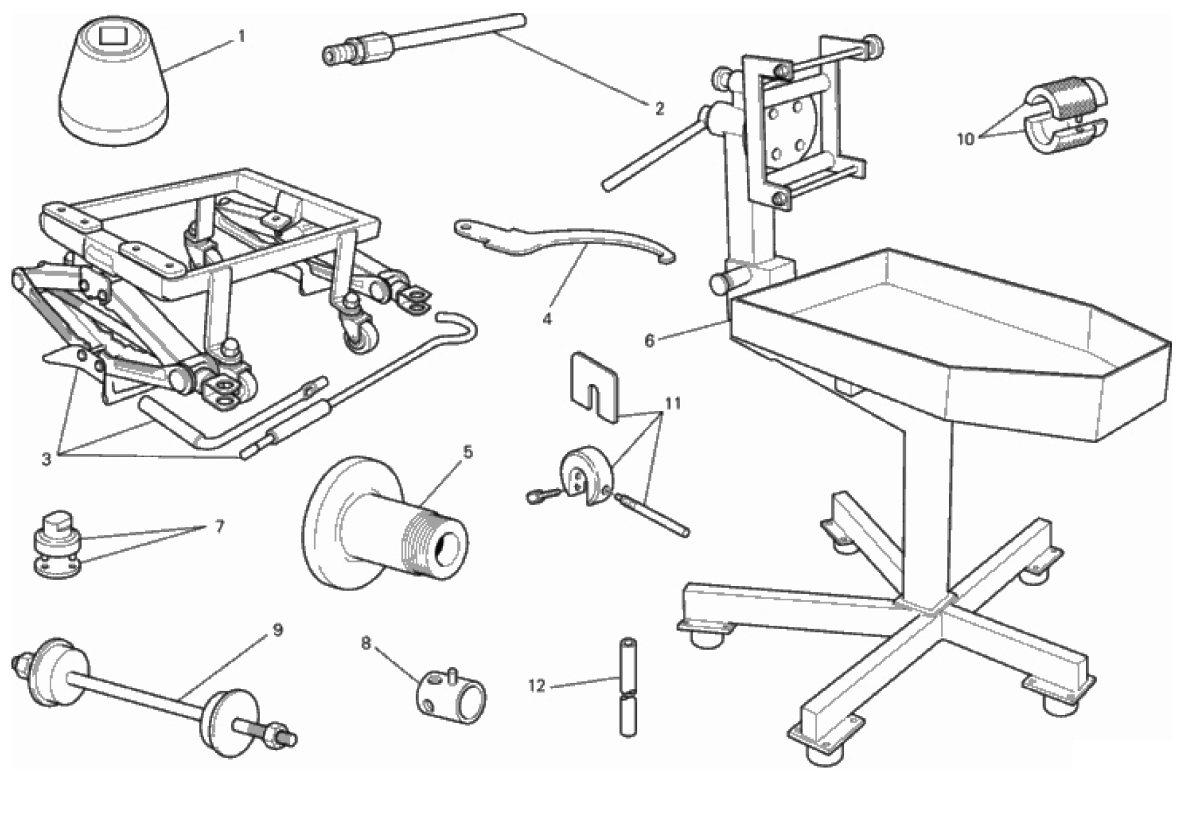 1
2
10
4
6
3
11
5
7
9
8
12