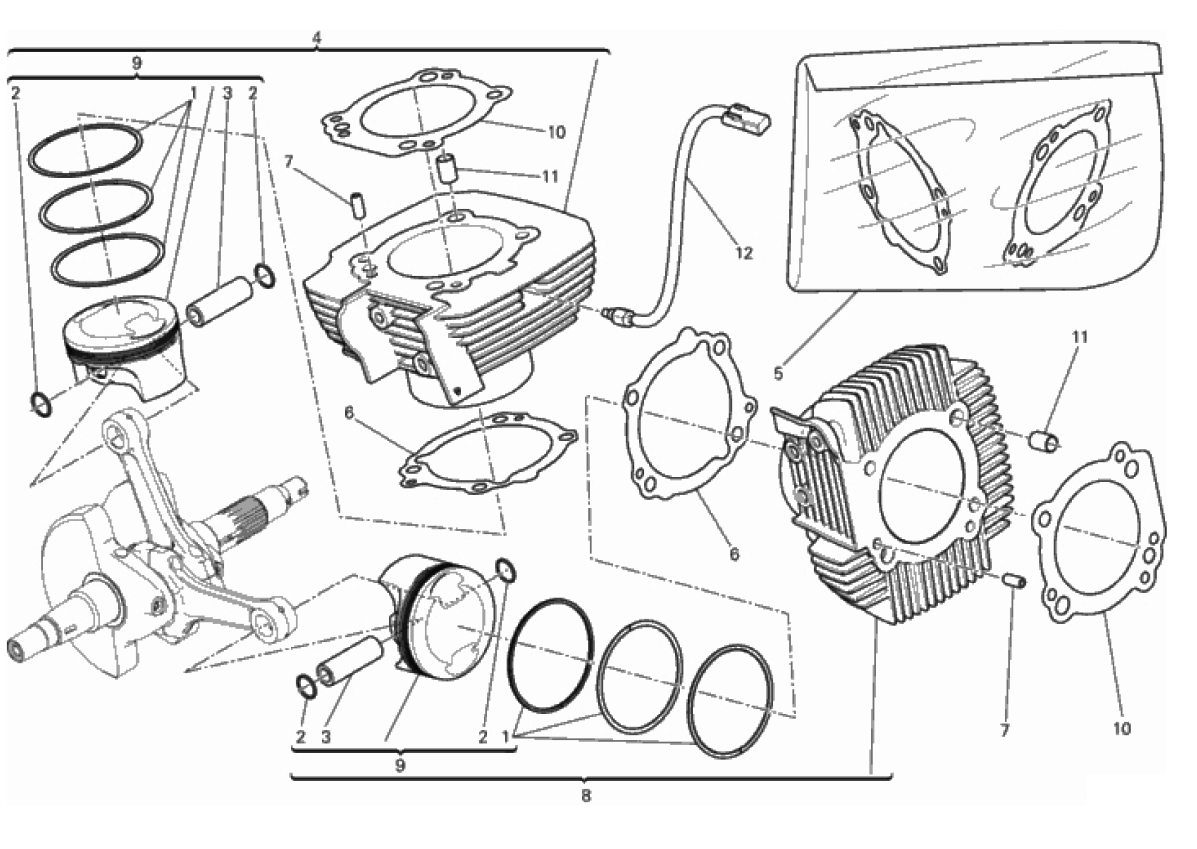 4
9
2
1
3
2
10
7
11
12
5
11
6
6
7
10
2
3
9
2
1
9
8