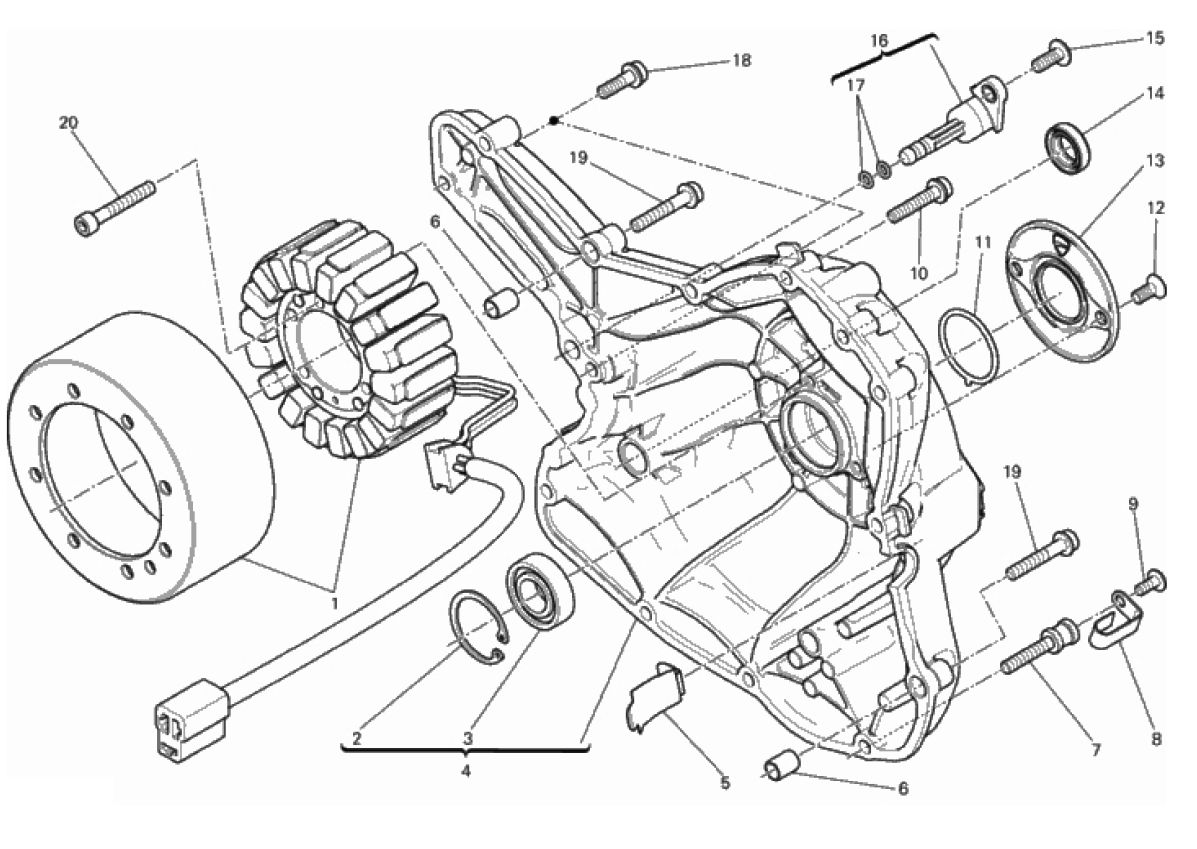 20
18
16
15
17
14
19
13
6
12
10
11
19
9
1
2
3
4
5
6
7
8