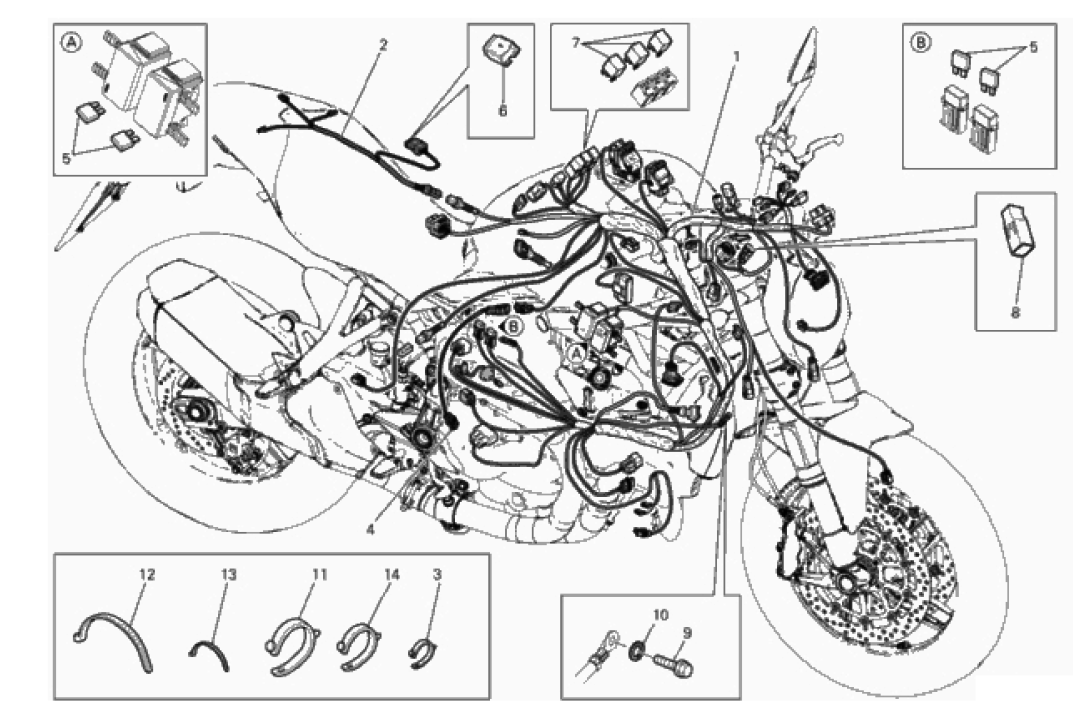 A
5
2
6
7
1
B
5
8
B
A
4
12
13
11
14
3
10
9