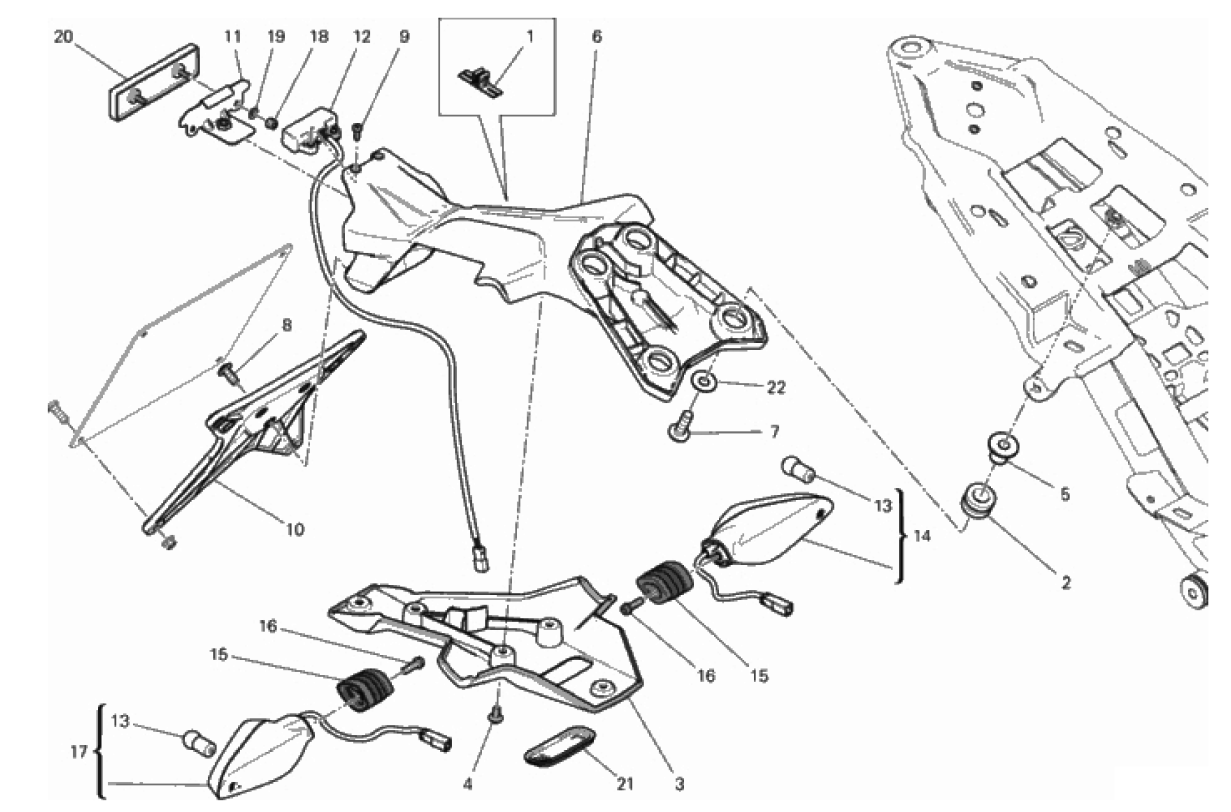 20
11
19
18
12
9
1
6
8
22
7
10
13
14
5
2
16
15
16
15
13
17
4
21
3