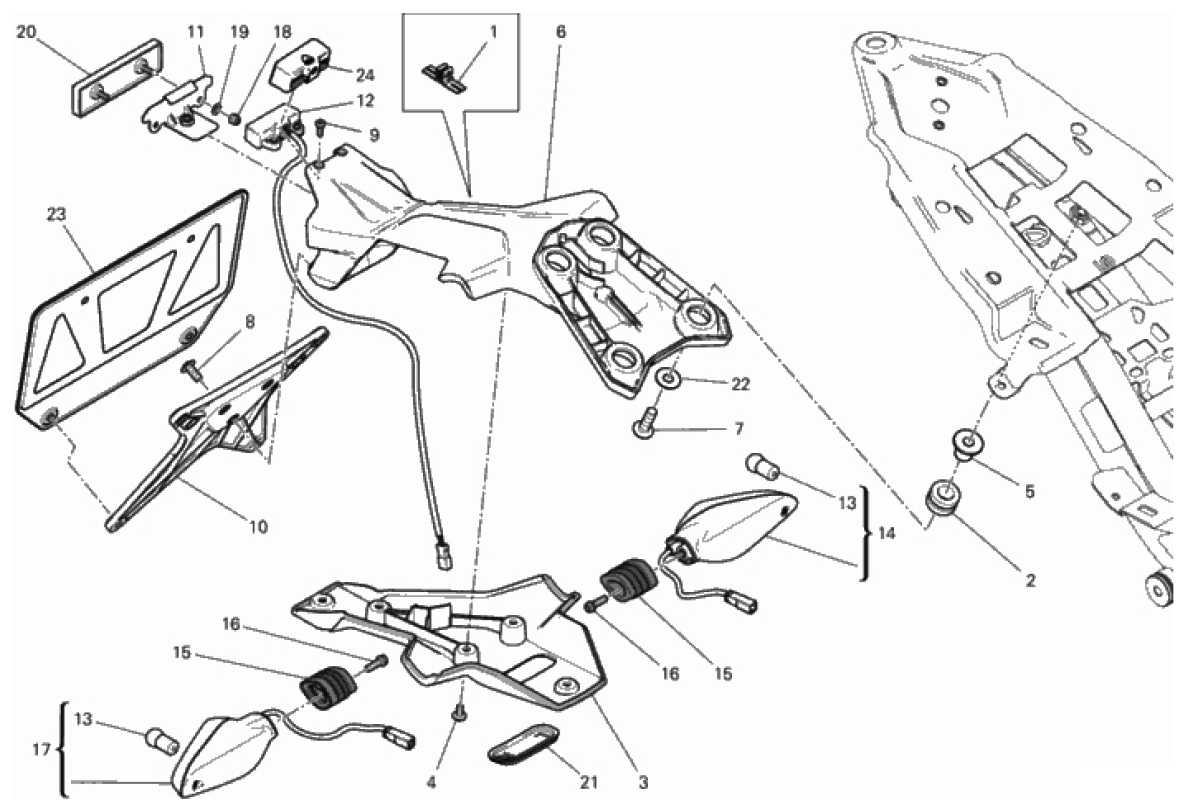 20 11 19 18 24 12 9 1 6 23 8 22 7 10 13 14 5 2 16 15 16 15 13 17 4 21 3