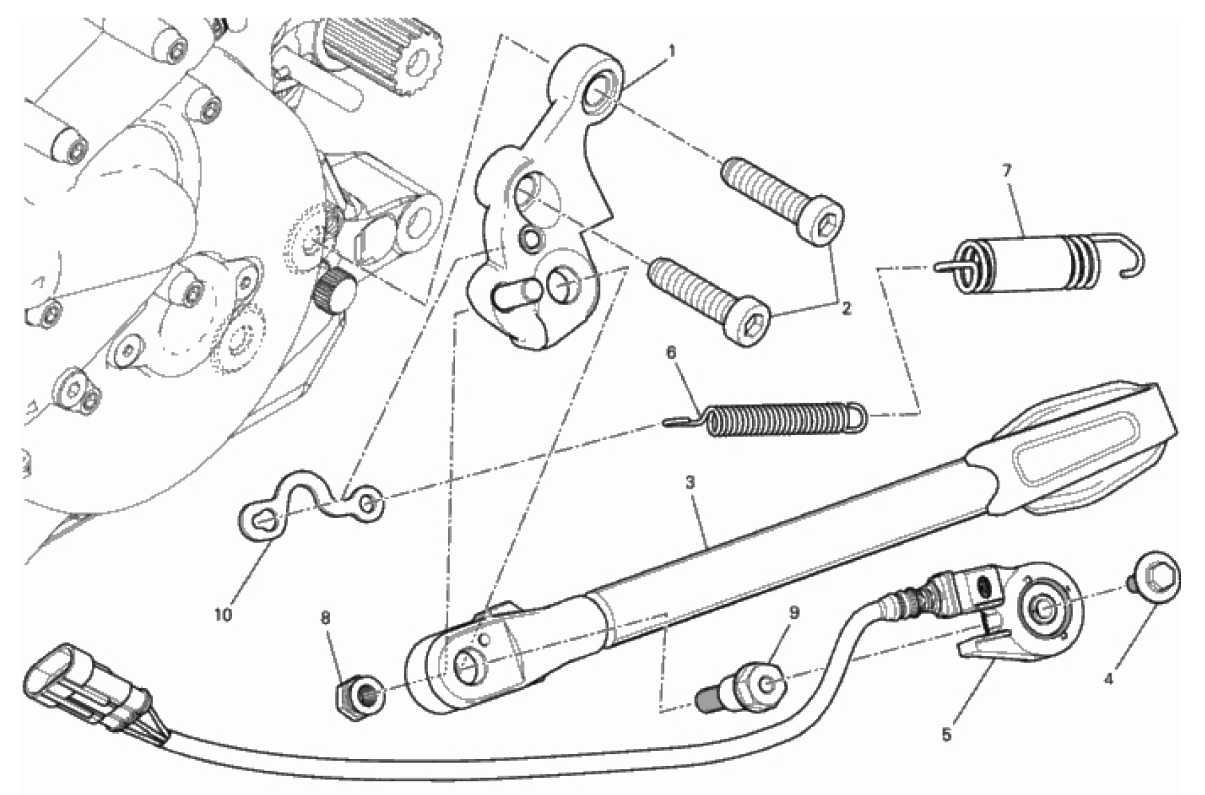 1
7
2
6
3
10
8
9
4
5