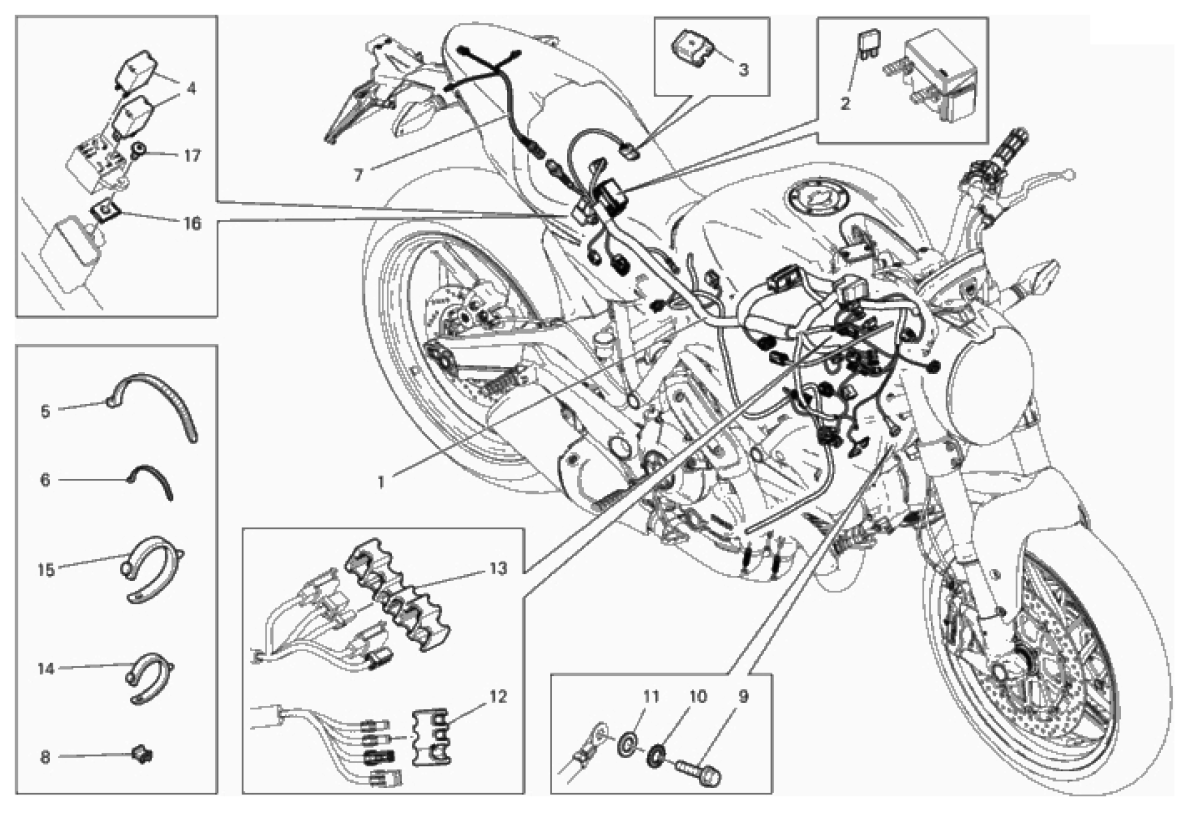 4
4
17
16
7
3
2
5
6
15
14
8
1
13
12
11
10
9