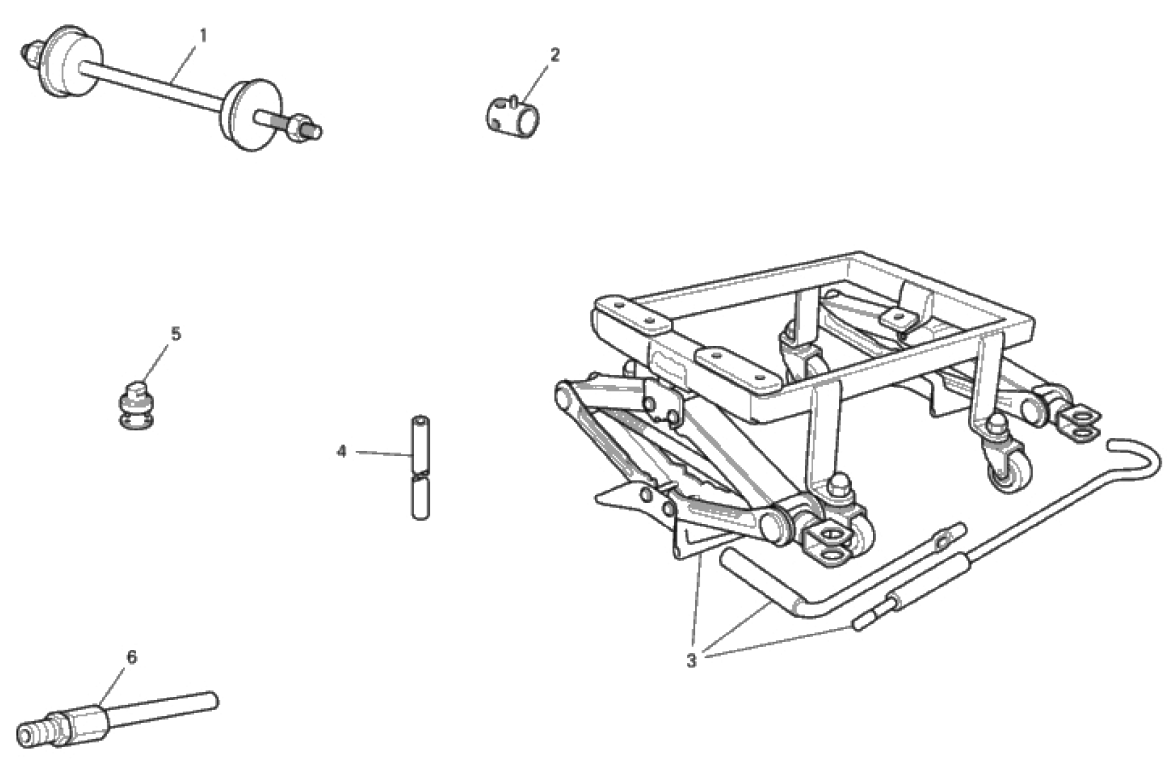 1
2
5
4
3
6