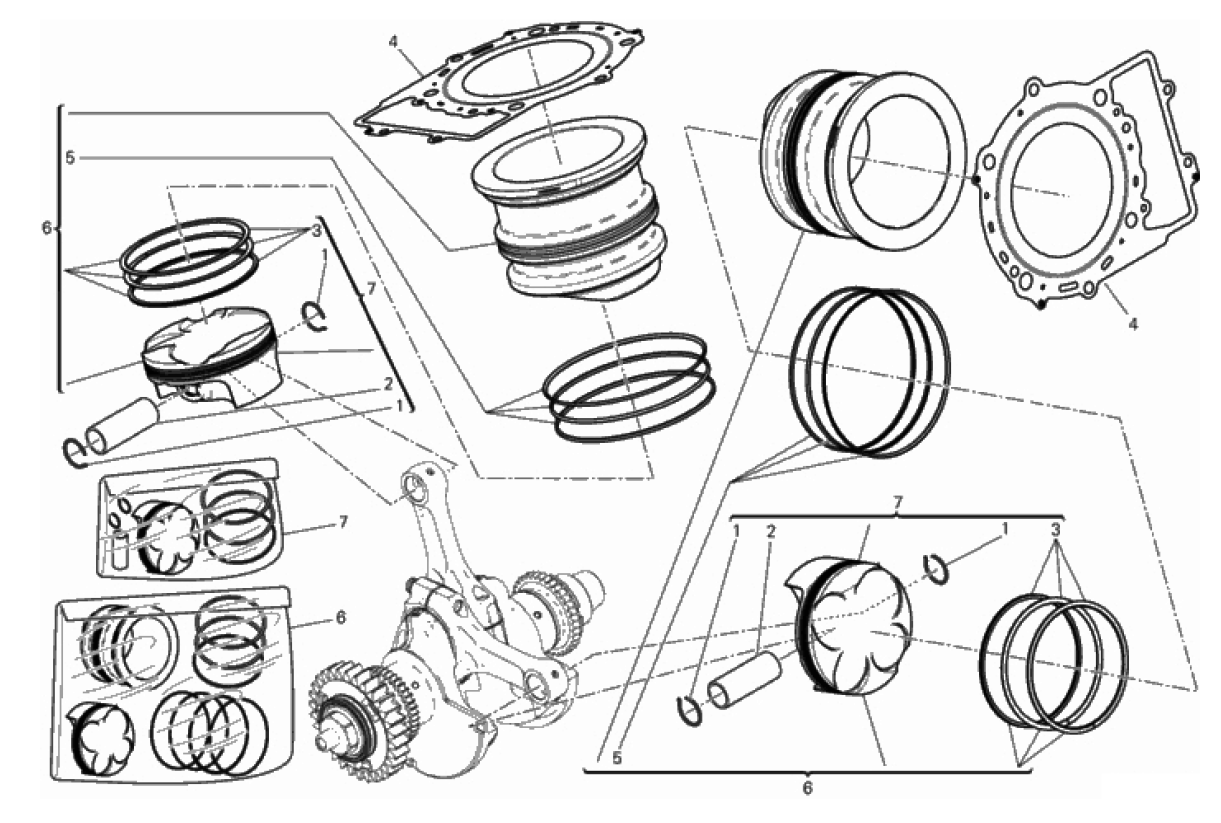 4
5
6
3
1
7
2
1
7
6
4
7
1
2
1
3
5
6