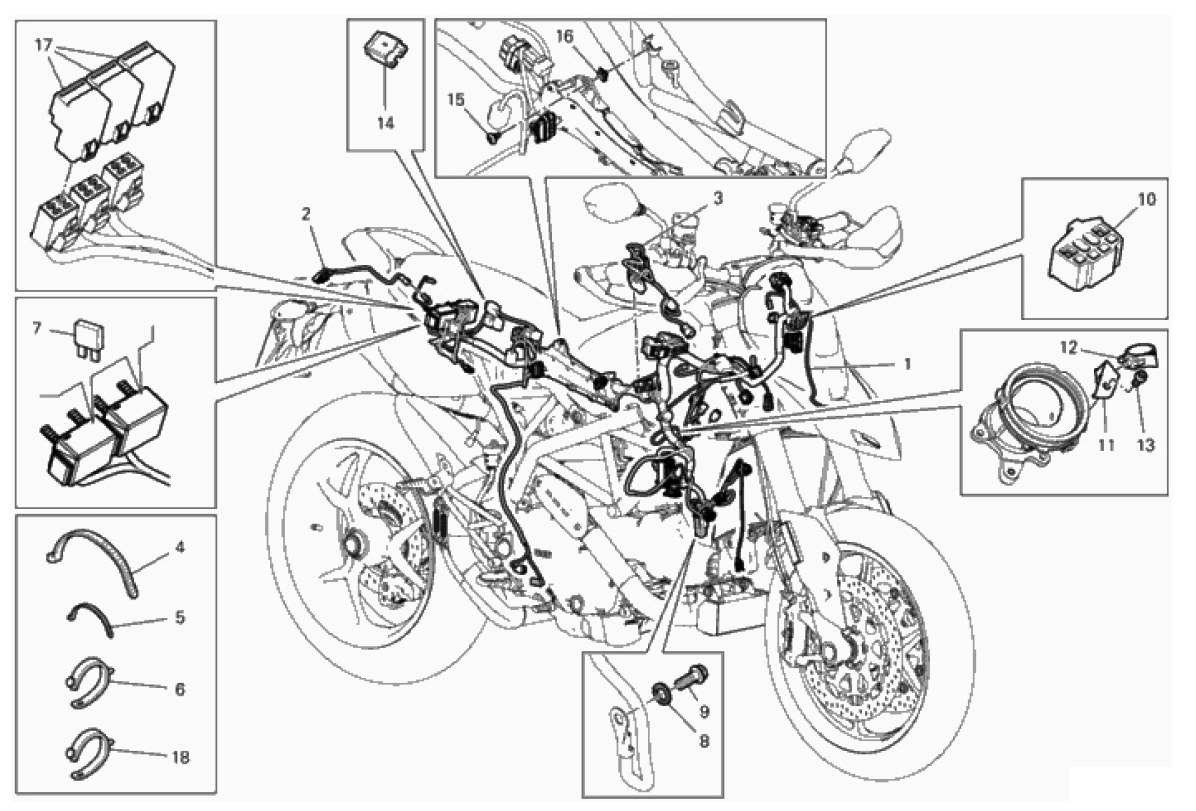 17
14
16
15
2
3
10
7
1
12
11
13
4
5
6
18
9
8