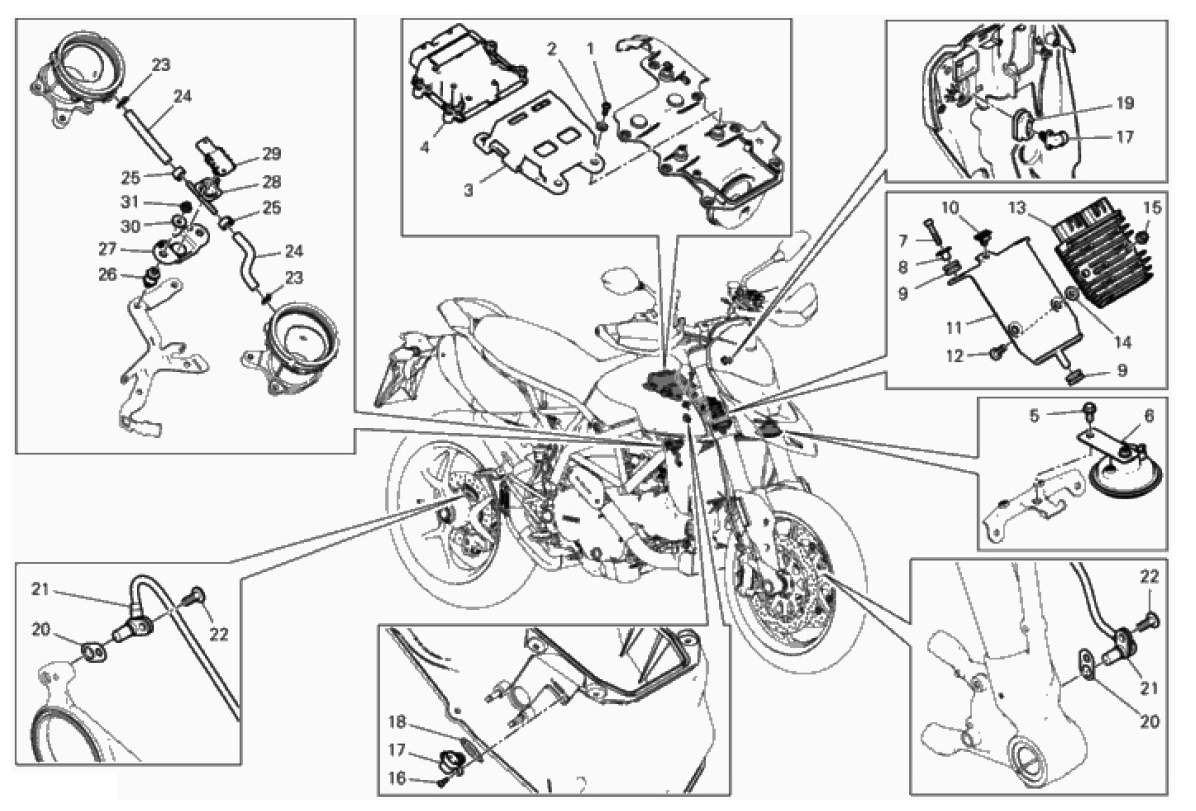 23
24
29
25
28
31
25
30
27
24
26
23

2
1
4
3

19
17

10
13
15
7
8
9
11
14
12
9

5
6

21
22
20

18
17
16

22
21
20