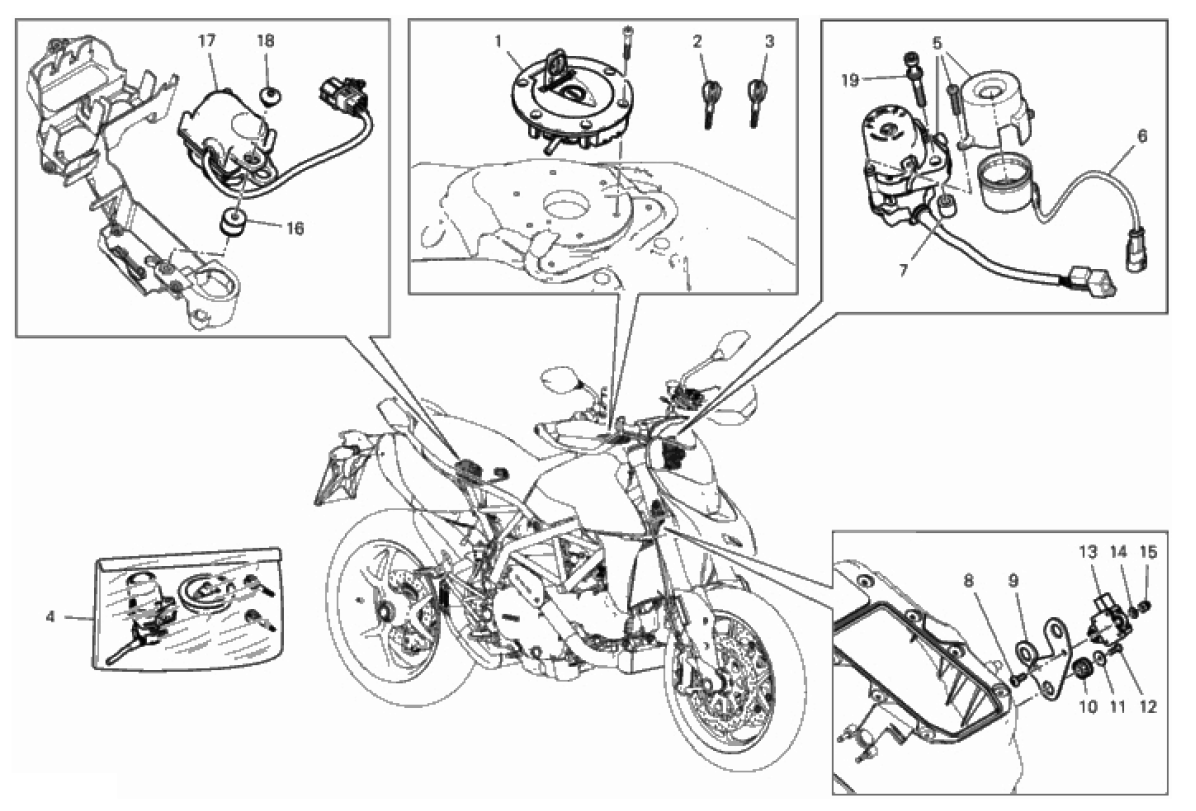 17
18
16
1
2
3
19
5
6
7
4
13
14
15
8
9
10
11
12