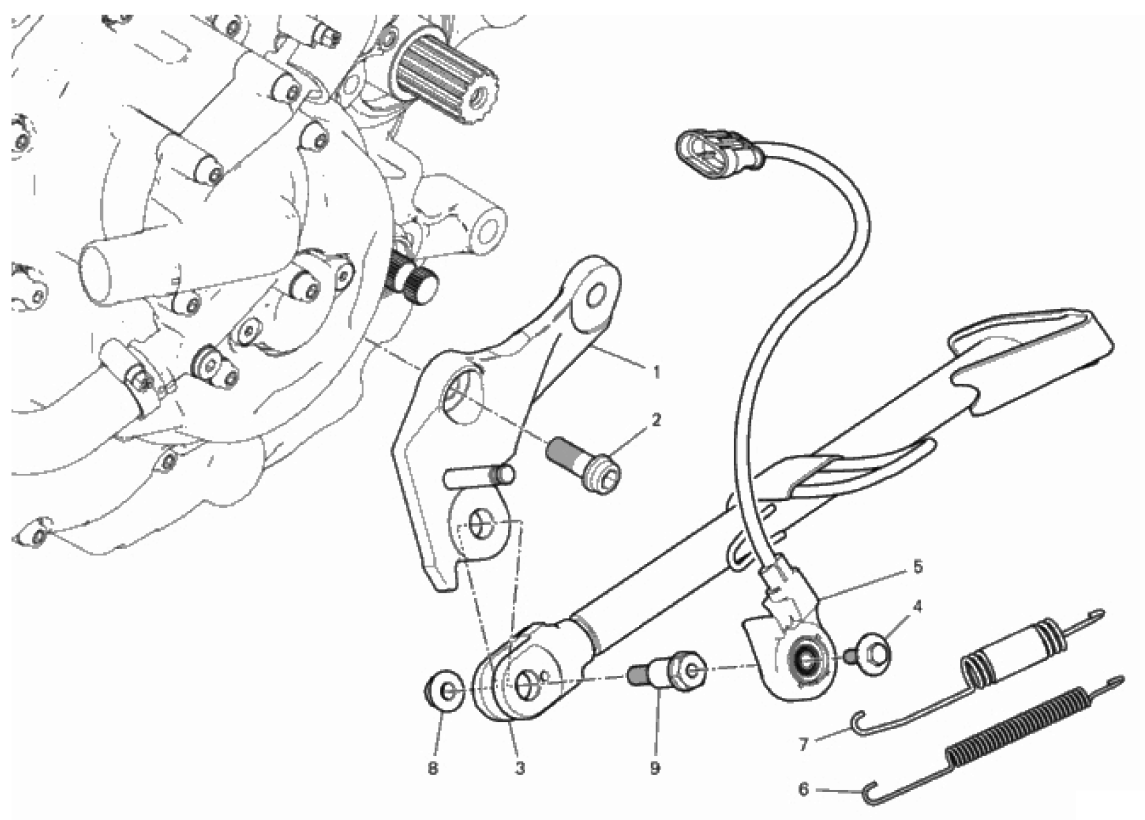 1
2
5
4
8
3
9
7
6