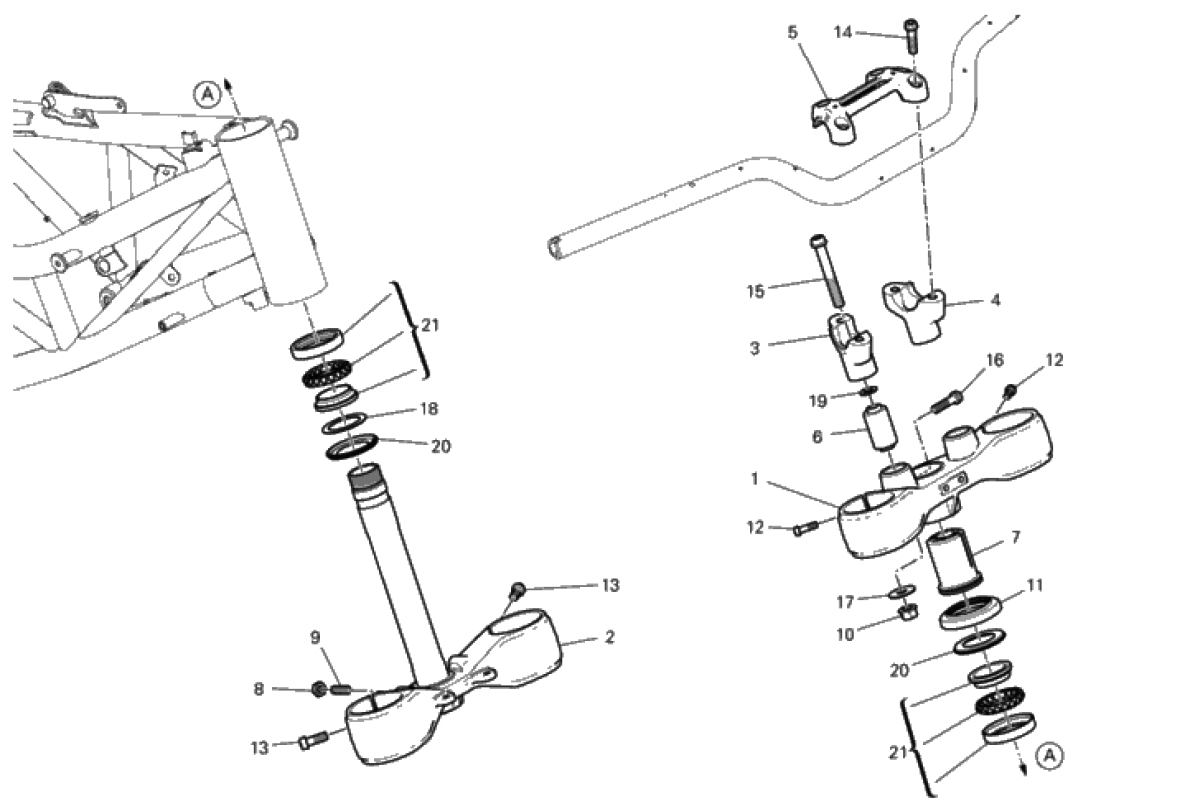 A
21
18
20
13
2
9
8
13
5
14
15
4
3
16
12
19
6
1
12
7
17
11
10
20
21
A