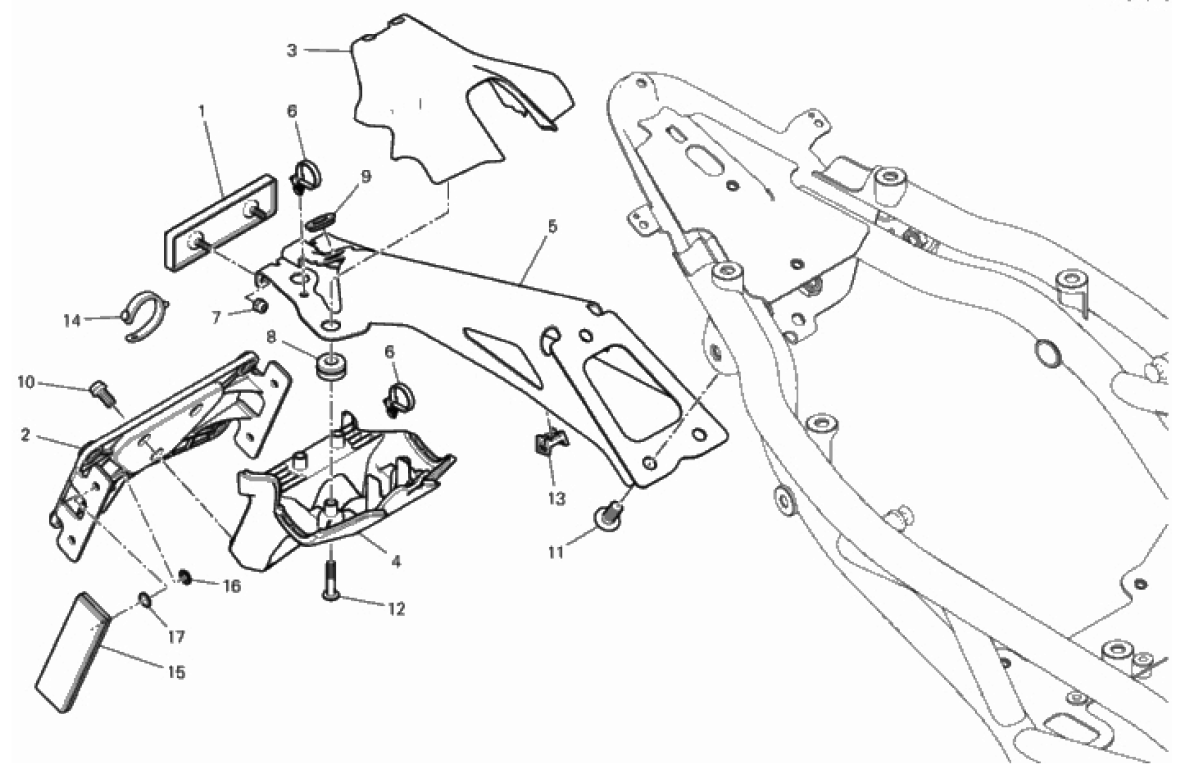 3
1
6
9
5
14
7
8
6
10
2
13
11
4
16
12
17
15