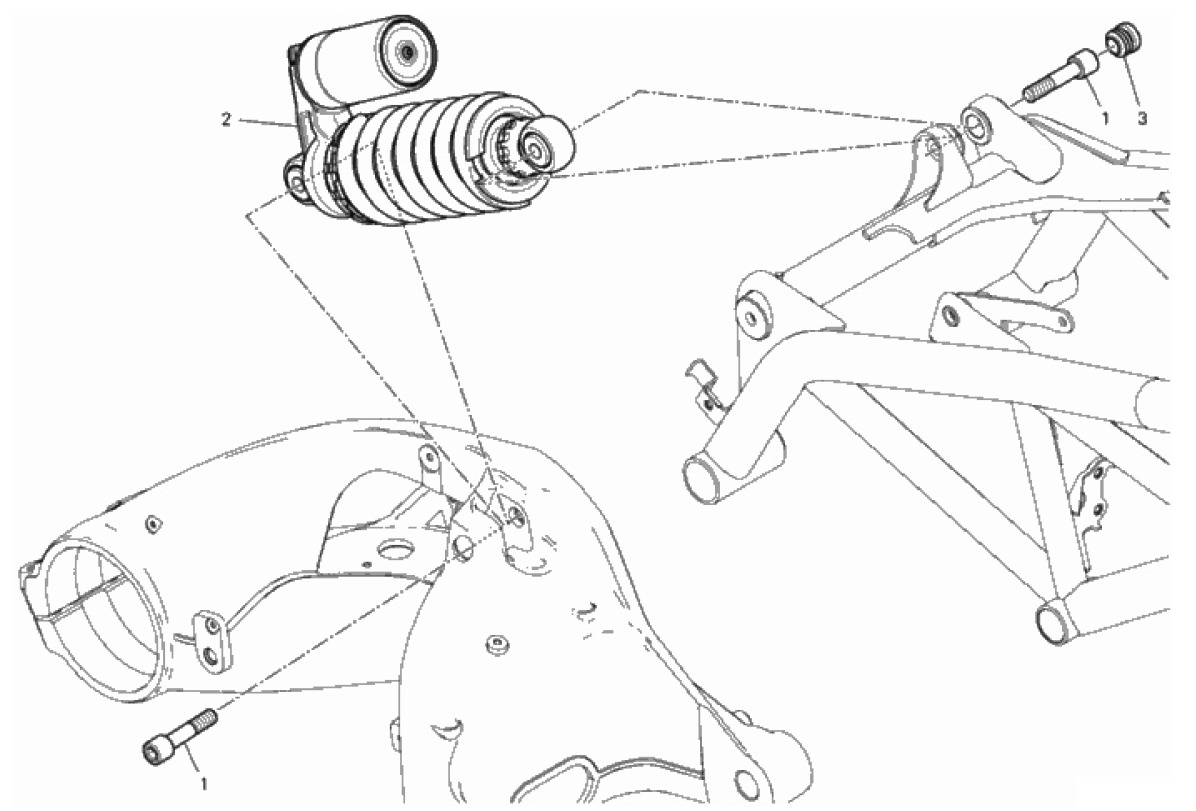 2
1
3
1