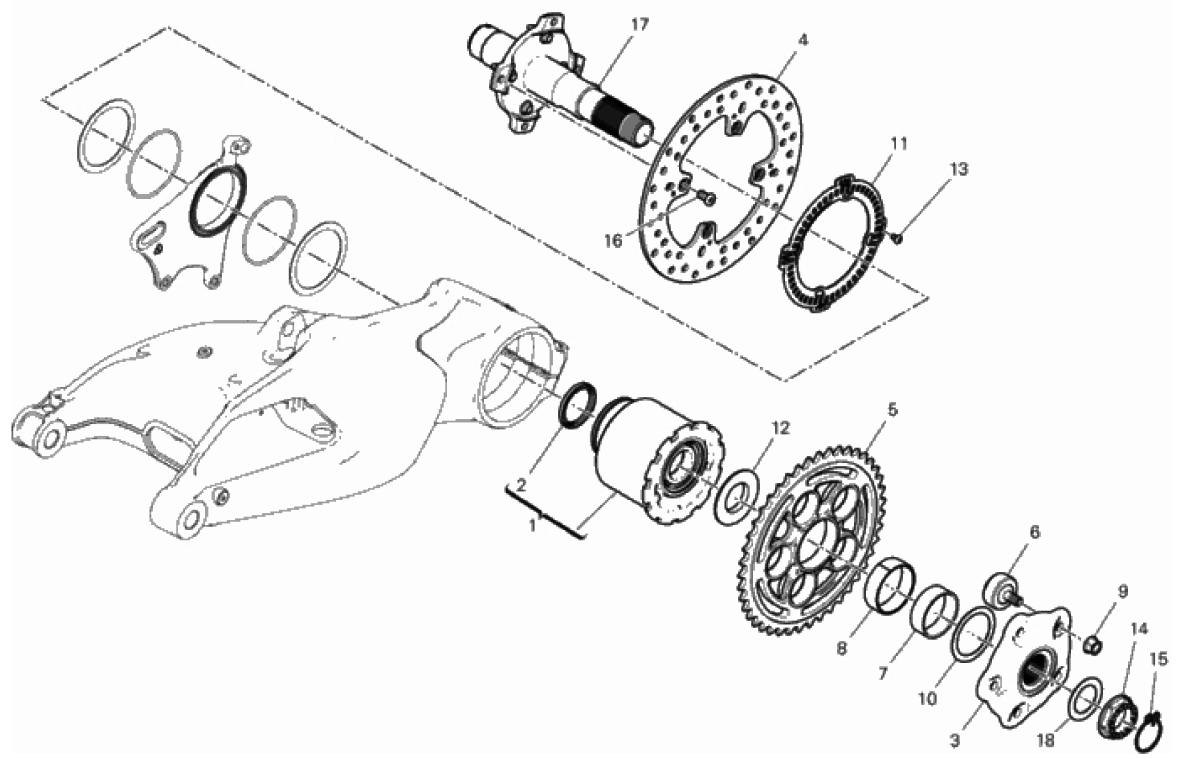 17
4
11
13
16
5
12
2
1
6
9
14
15
8
7
10
3
18