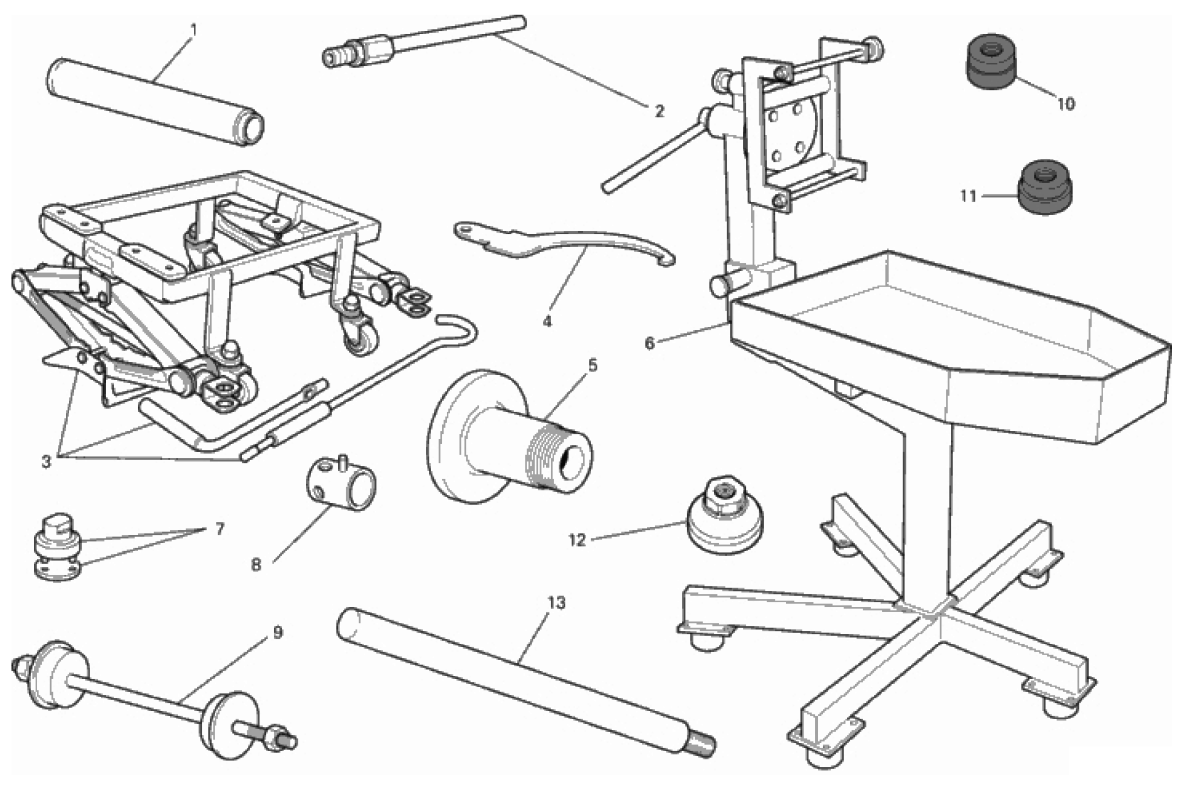 1
2
10
11
4
6
5
3
7
8
12
9
13