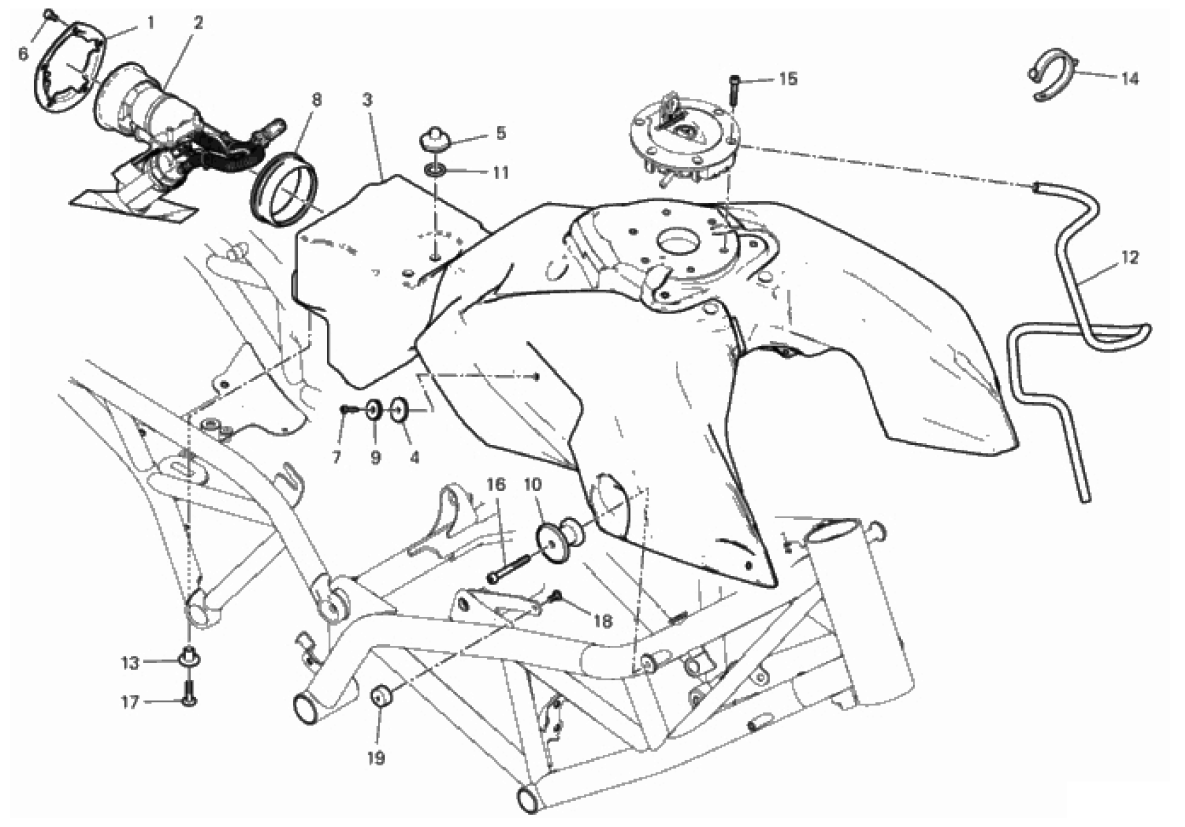 6
1
2
8
3
5
11
15
14
12
7
9
4
16
10
18
13
17
19