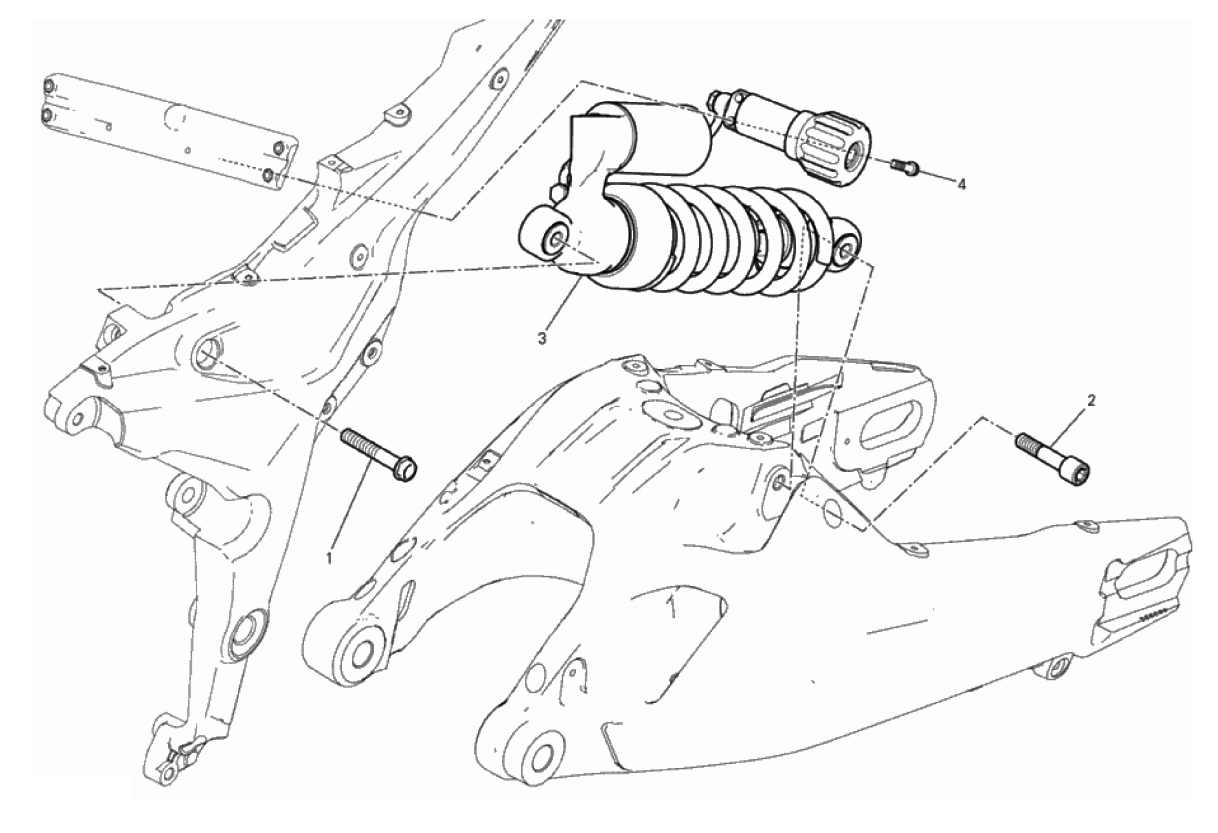 4
3
2
1