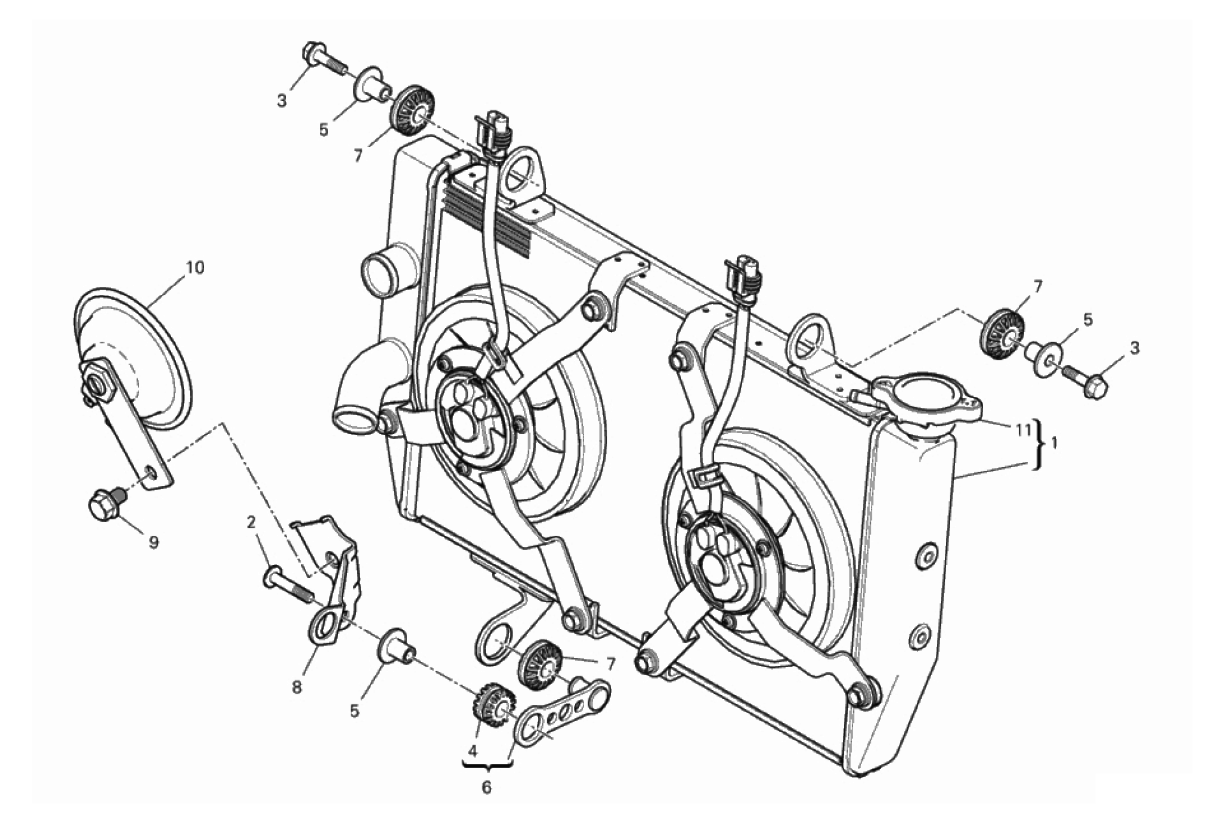 3
5
7
10
7
5
3
11
1
9
2
8
5
7
4
6