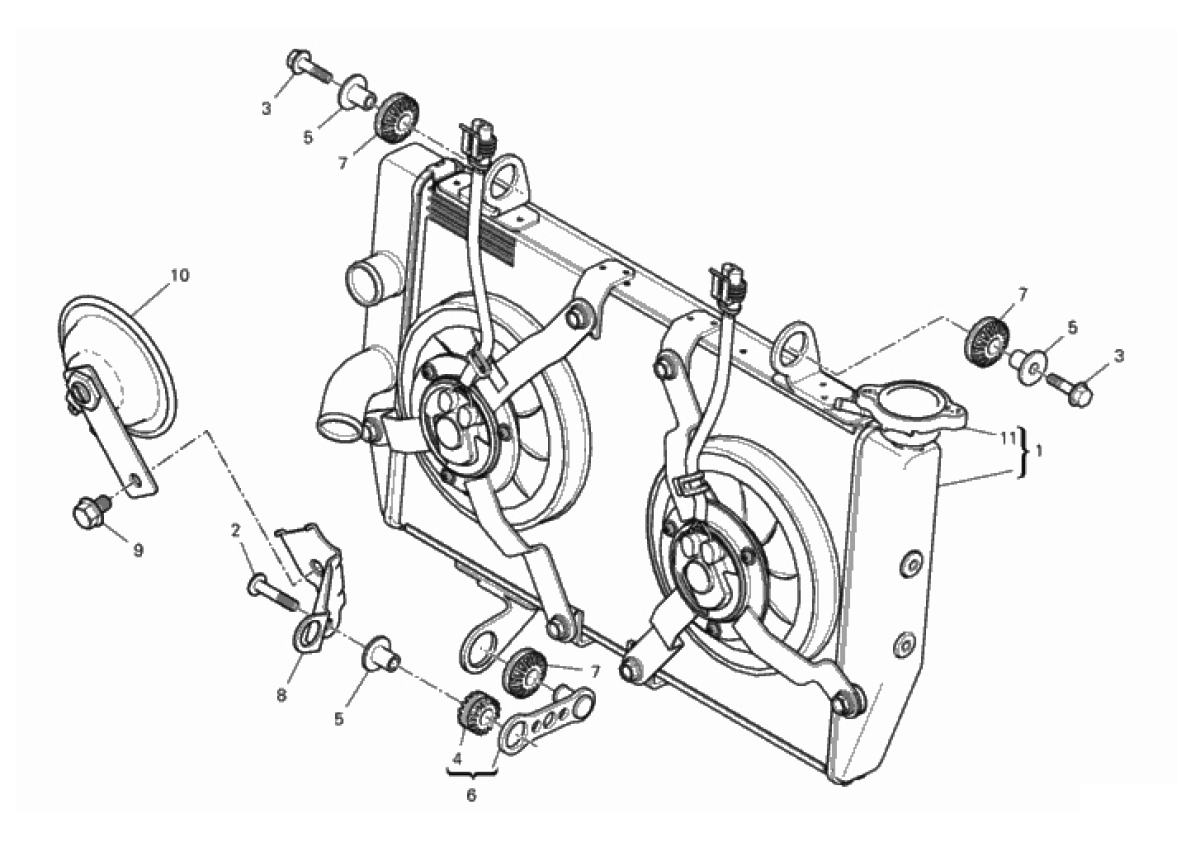 3
5
7
10
7
5
3
11
1
9
2
8
5
7
4
6