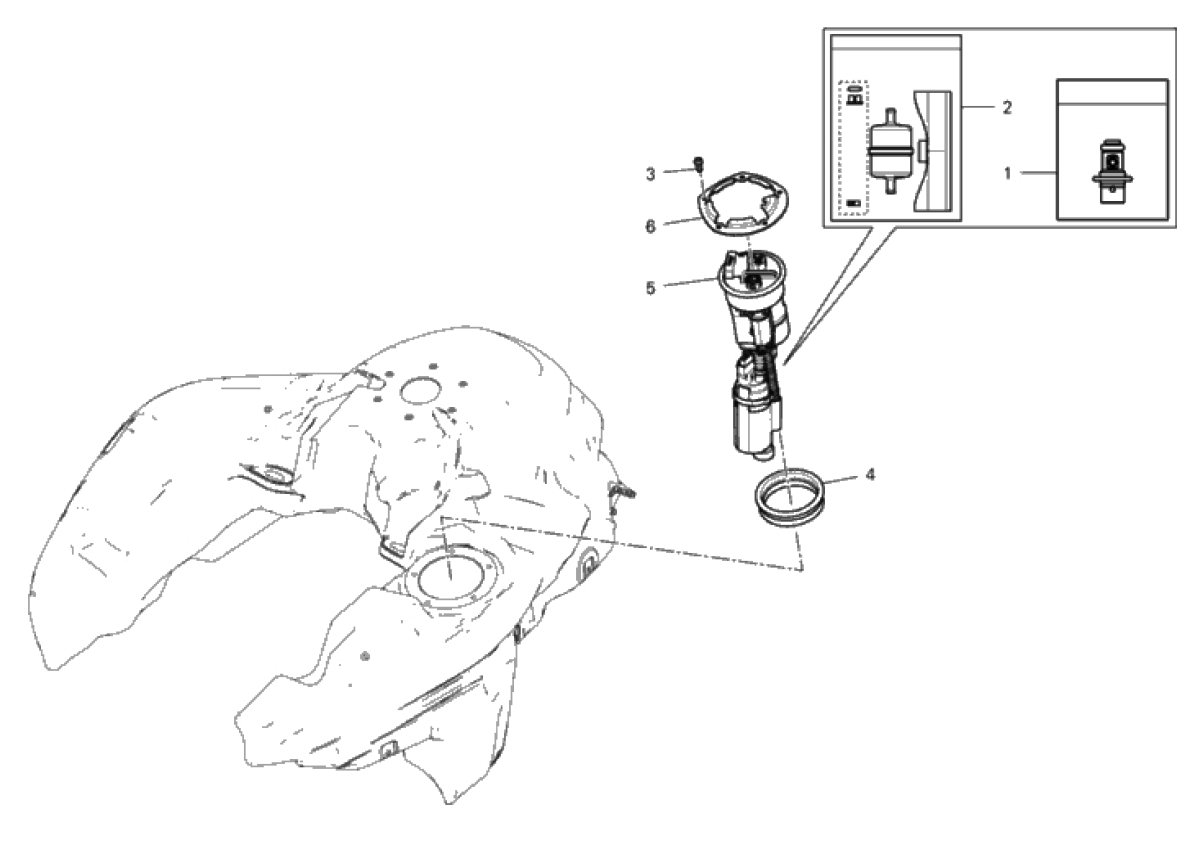 2
1
3
6
5
4