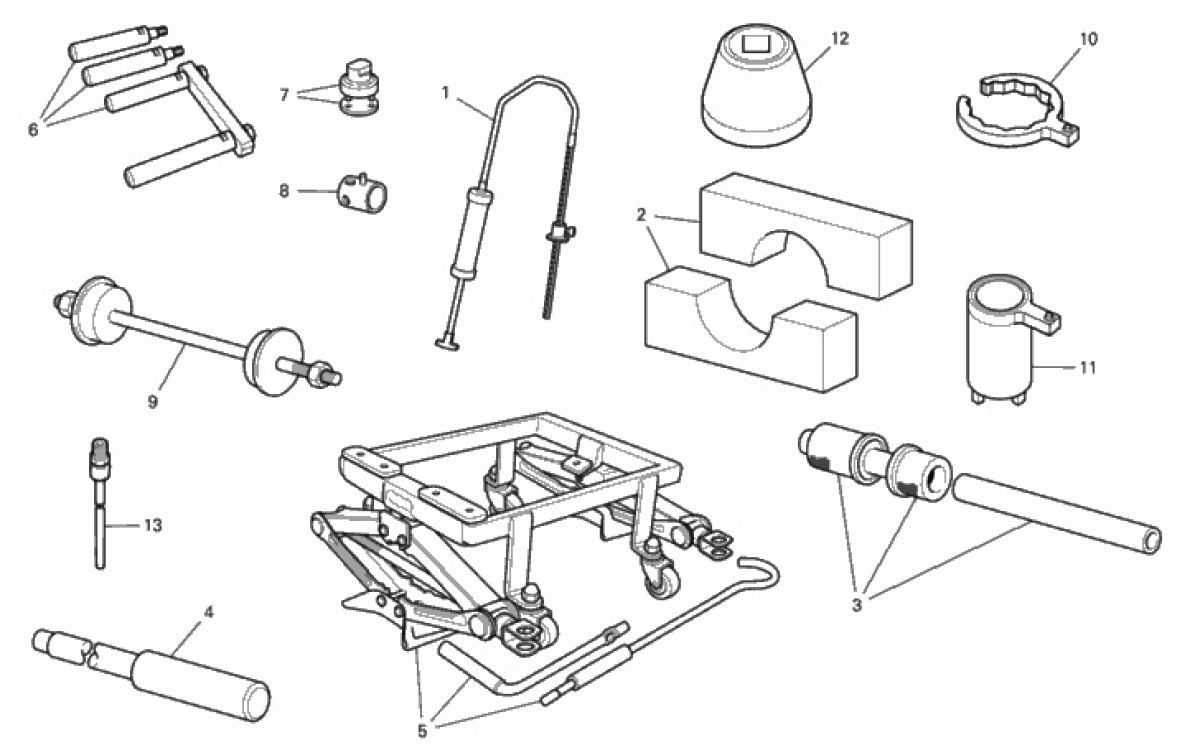 6
7
1
12
10
8
2
9
11
13
3
4
5