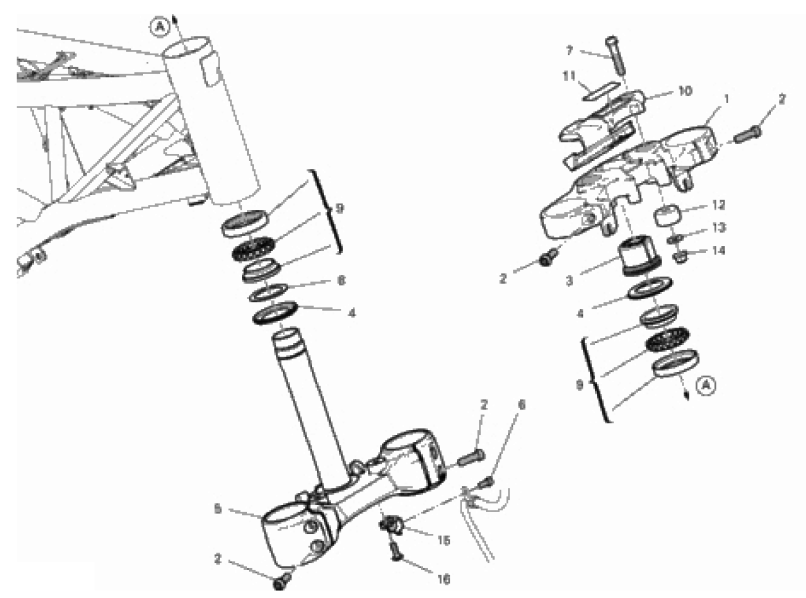 A
9
8
4
2
6
5
15
2
16
7
11
10
1
2
12
13
14
2
3
4
9
A