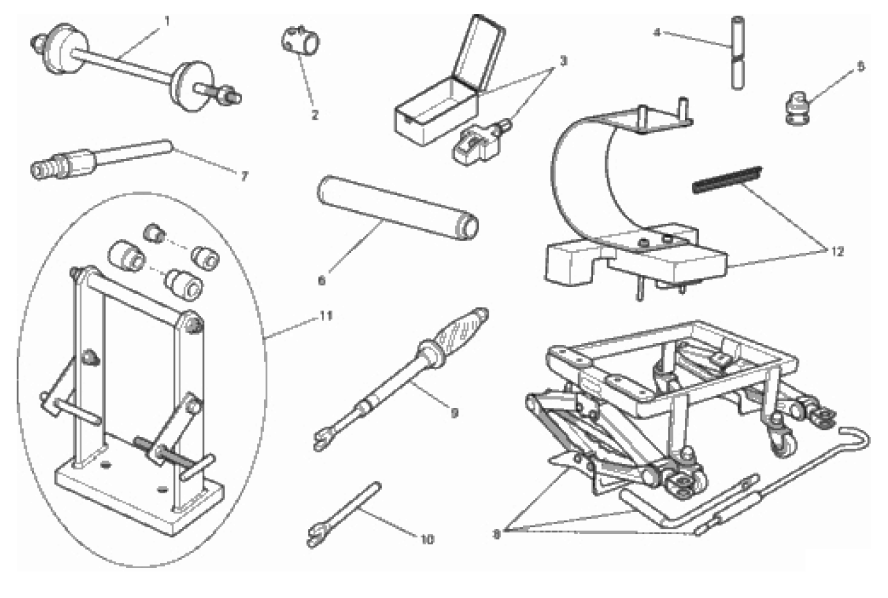 1
2
3
4
5
7
6
12
11
9
10
8