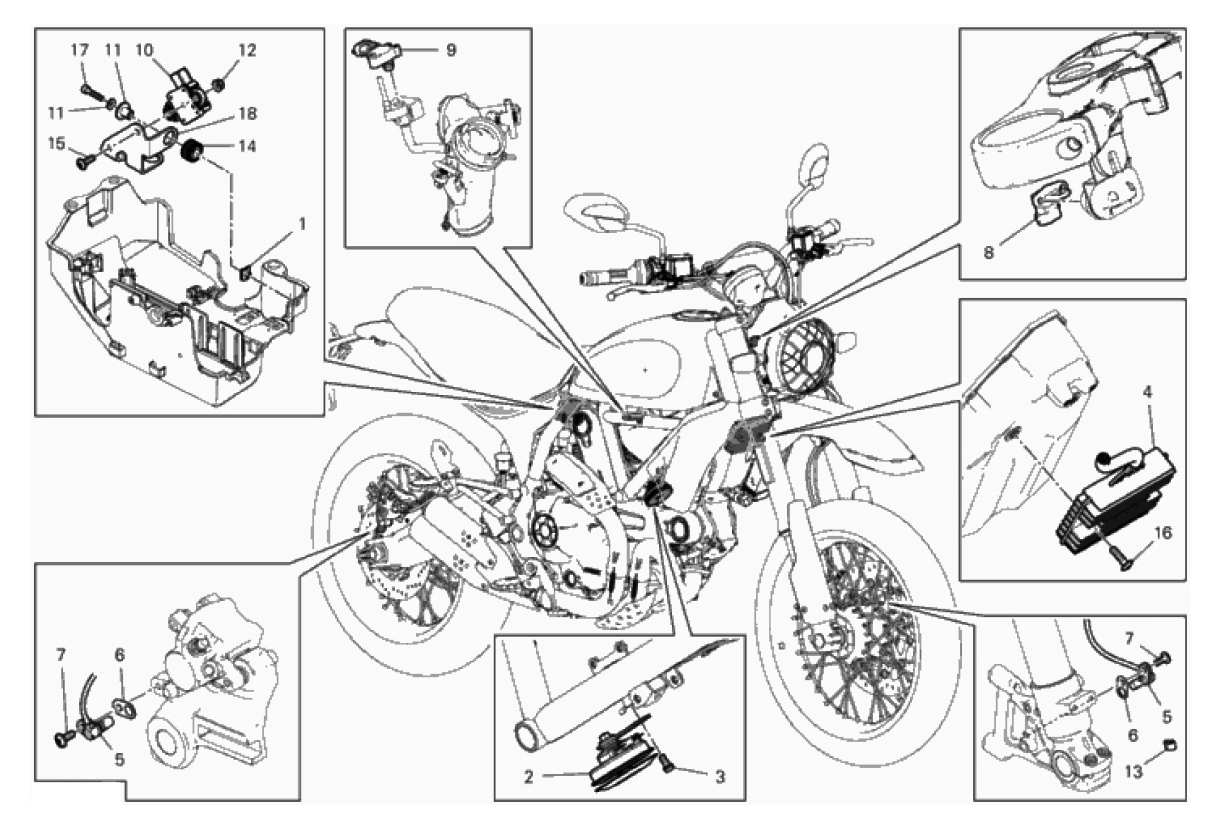 17 11 10 12
11
18
15 14
1
9
8
4
16
7 6
5
2 3
7
5
6
13