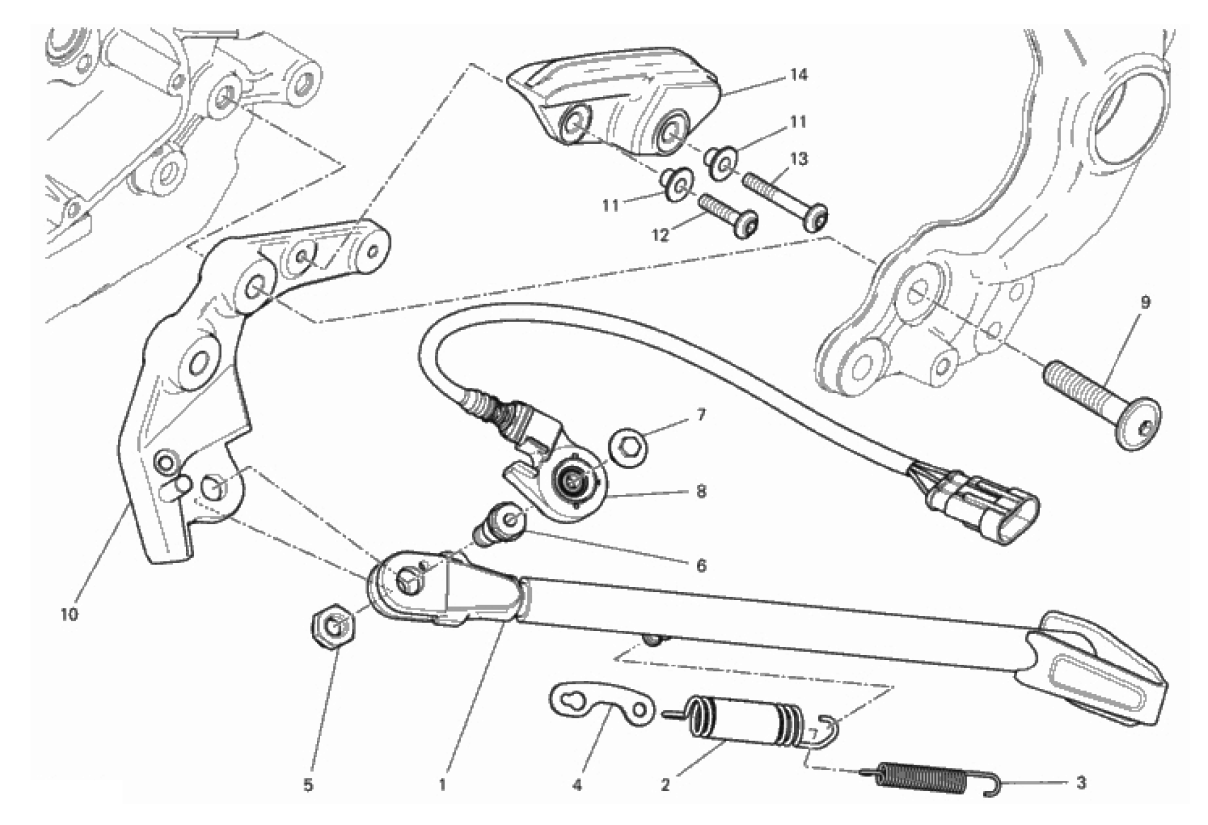 14
11
13
11
12
9
7
8
6
10
5
1
4
2
3