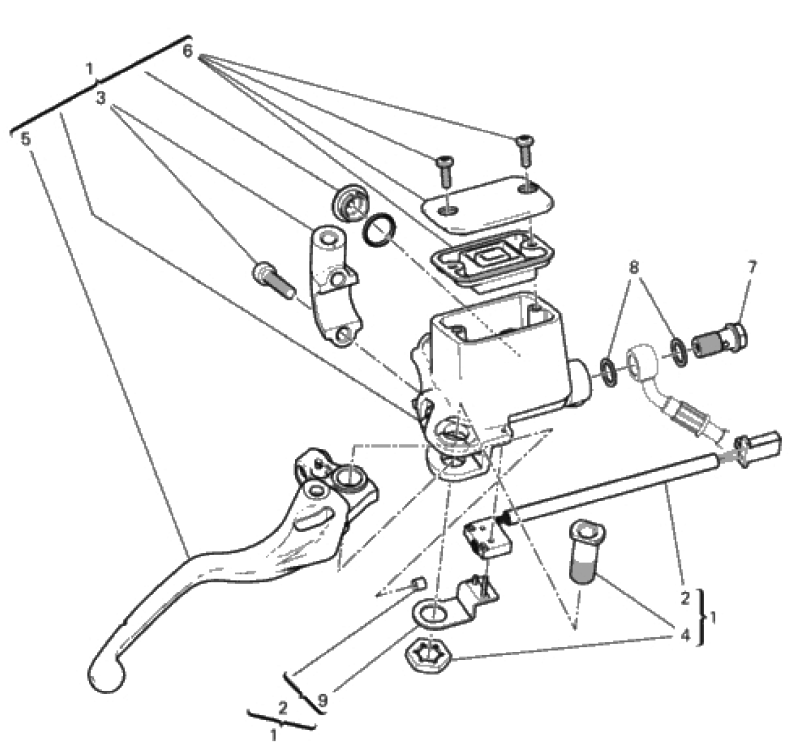 1
6
3
5
8
7
2
1
4
9
2
1