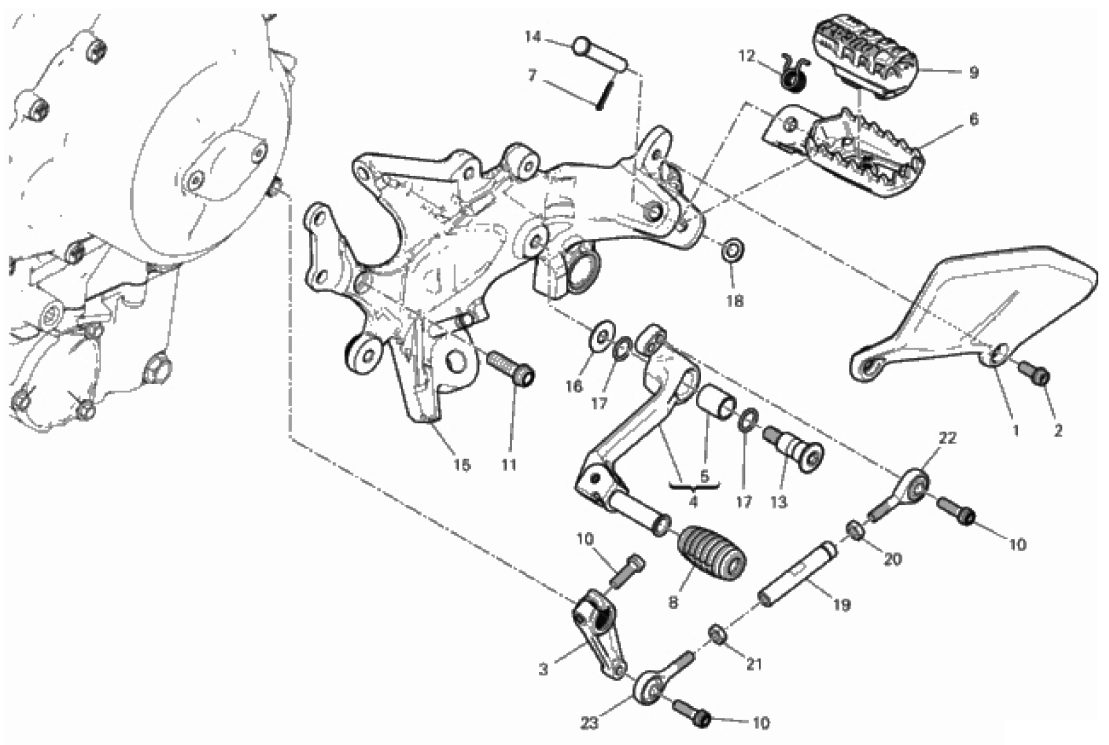 14
7
12
9
6
18
1
2
16
17
15
11
5
4
17
13
22
10
20
10
8
19
3
21
23
10