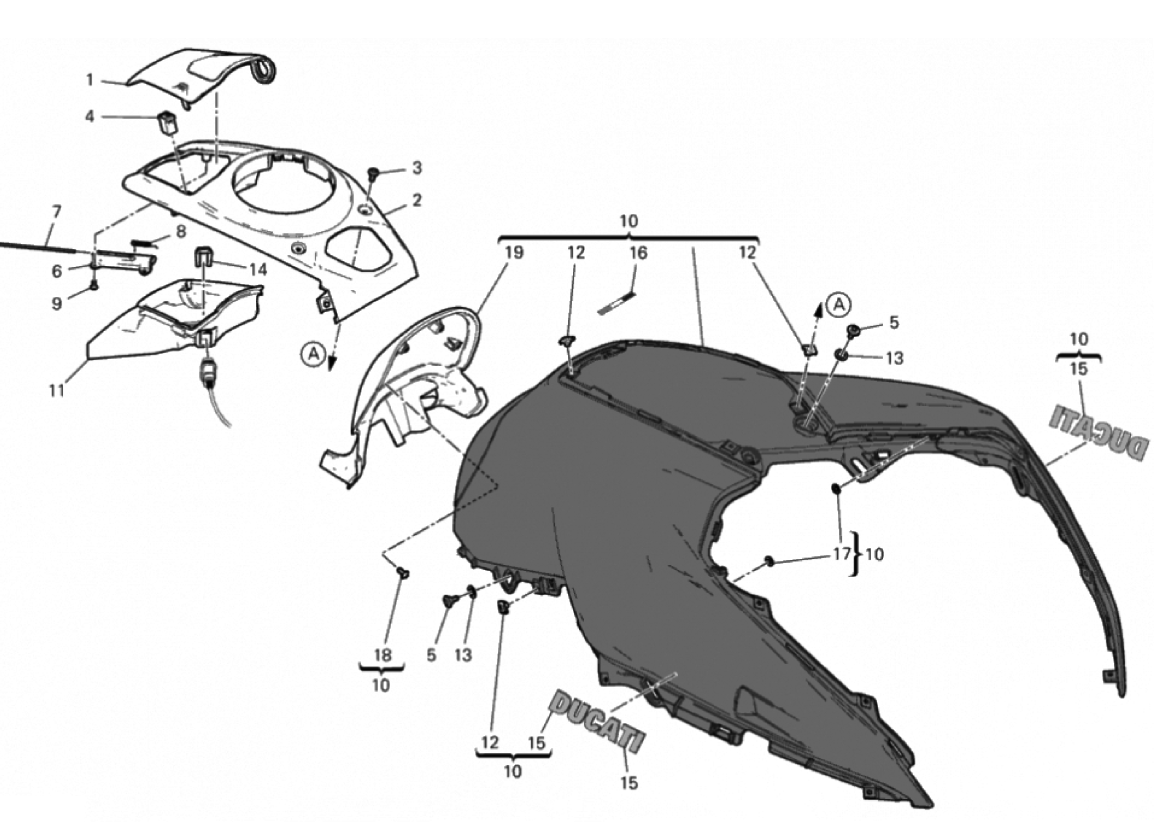 1
4
3
2
7
8
6
14
9
11
A
10
19
12
16
12
A
5
13
10
15
DUCATI
17
10
18
10
5
13
12
15
10
DUCATI
15