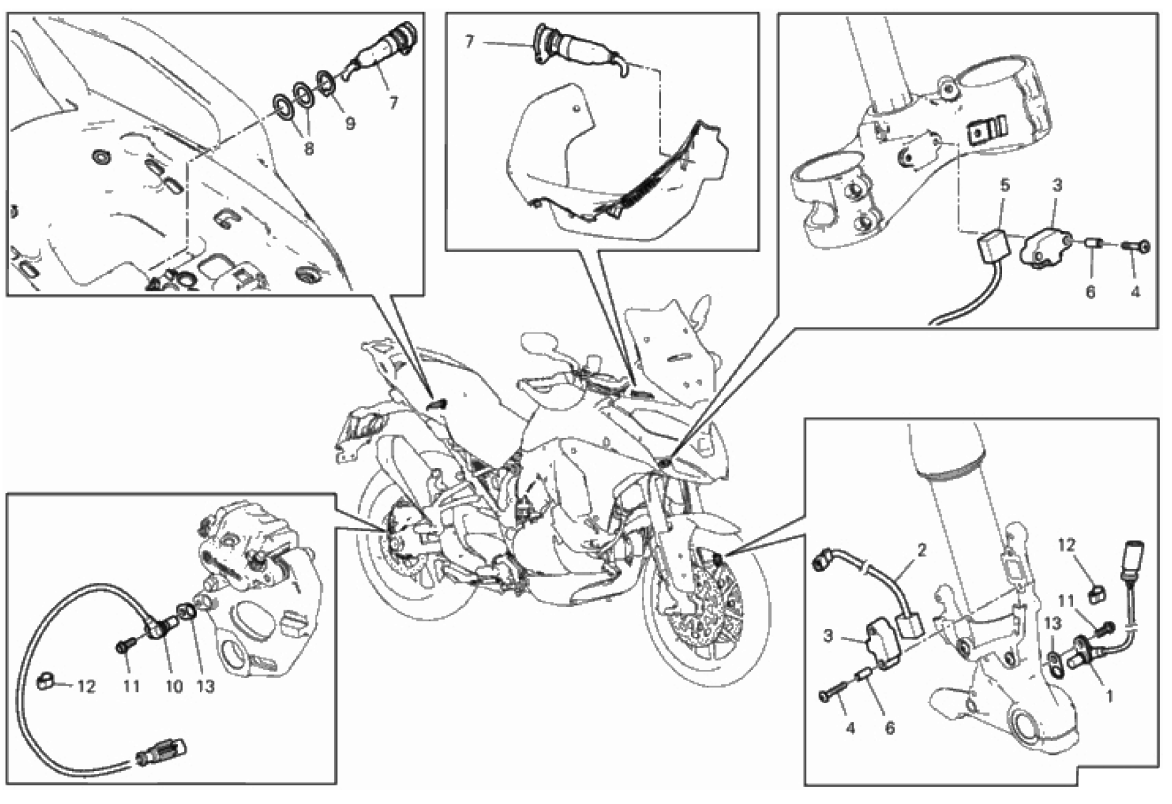 7
8
9
7
5
3
6
4
2
12
11
13
3
1
4
6
12
11
10
13