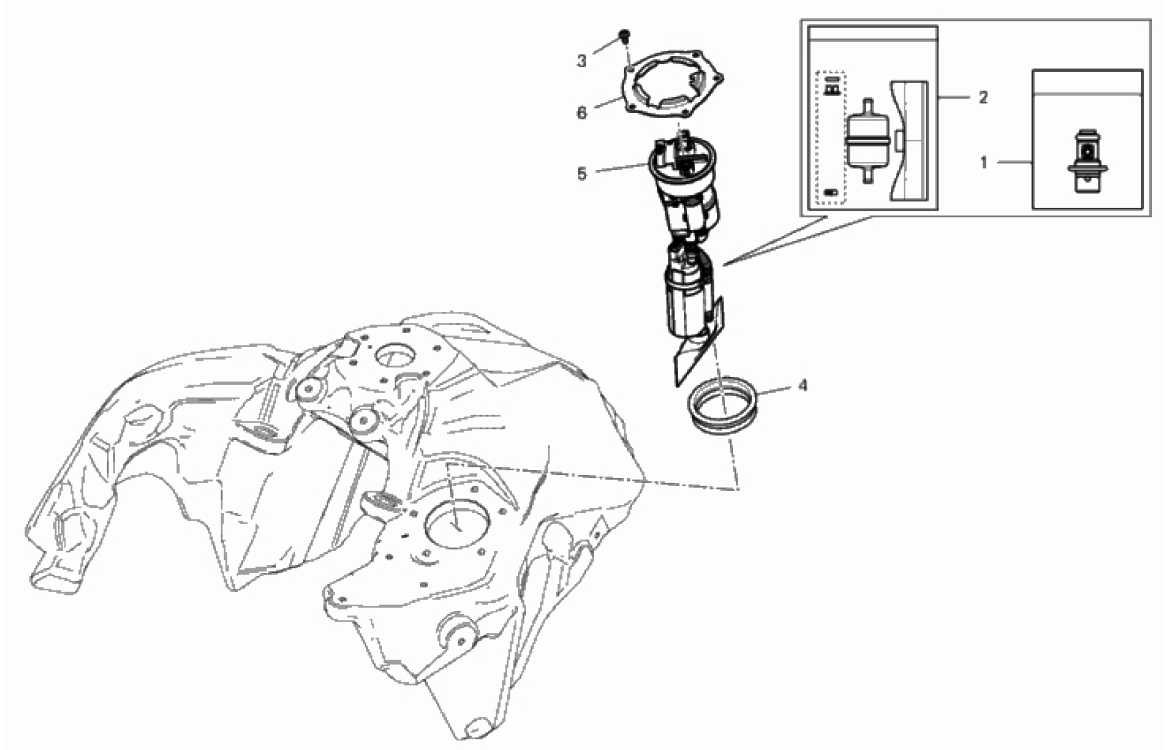 3
6
5
2
1
4