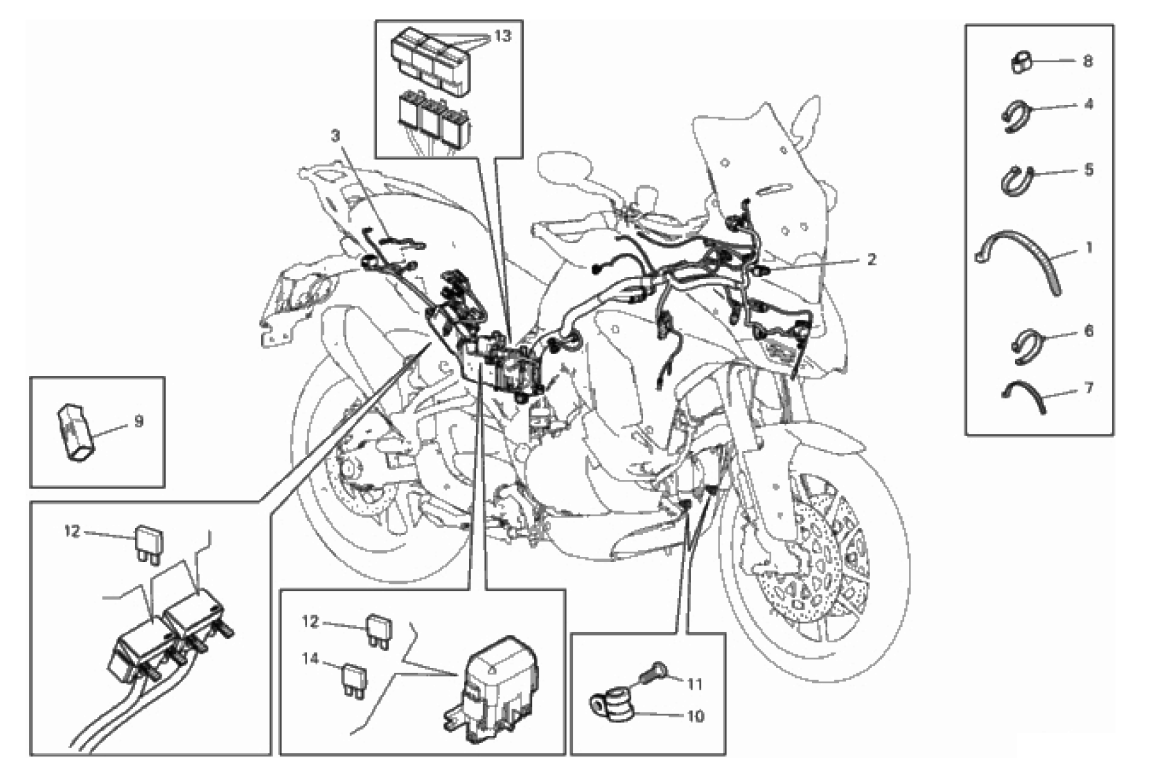 13
3
2
8
4
5
1
6
7
9
12
12
14
11
10