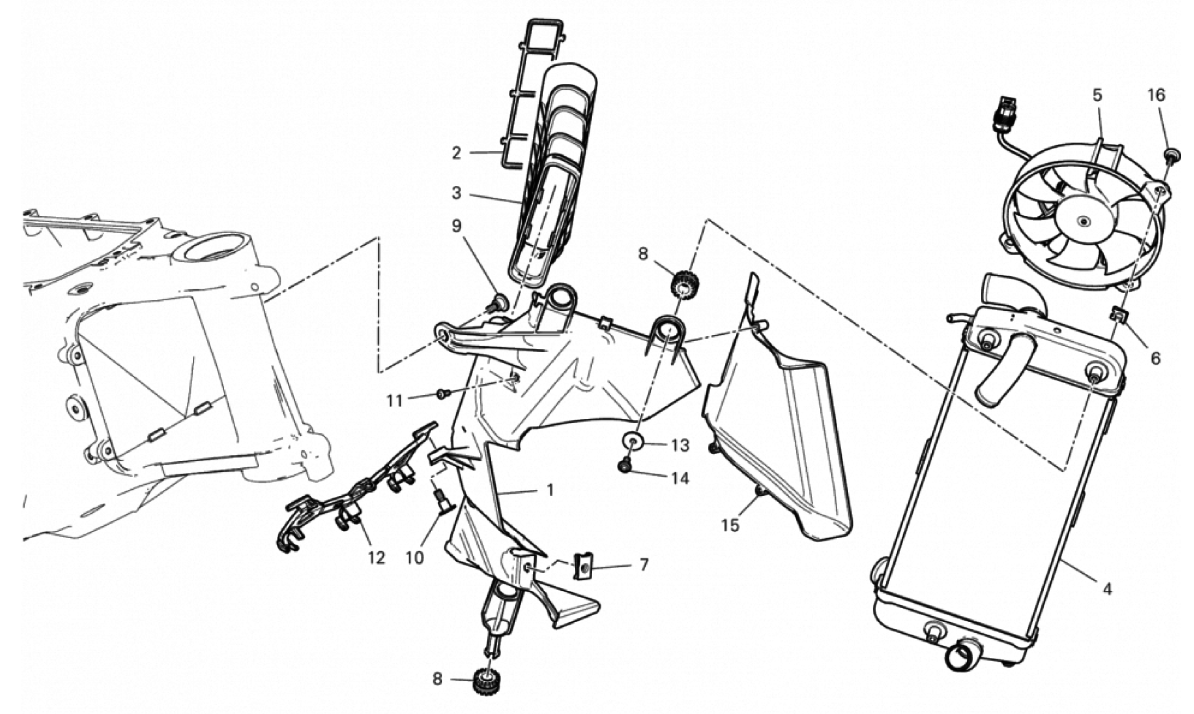 5
16
2
3
9
8
6
11
13
14
1
15
12
10
7
4
8