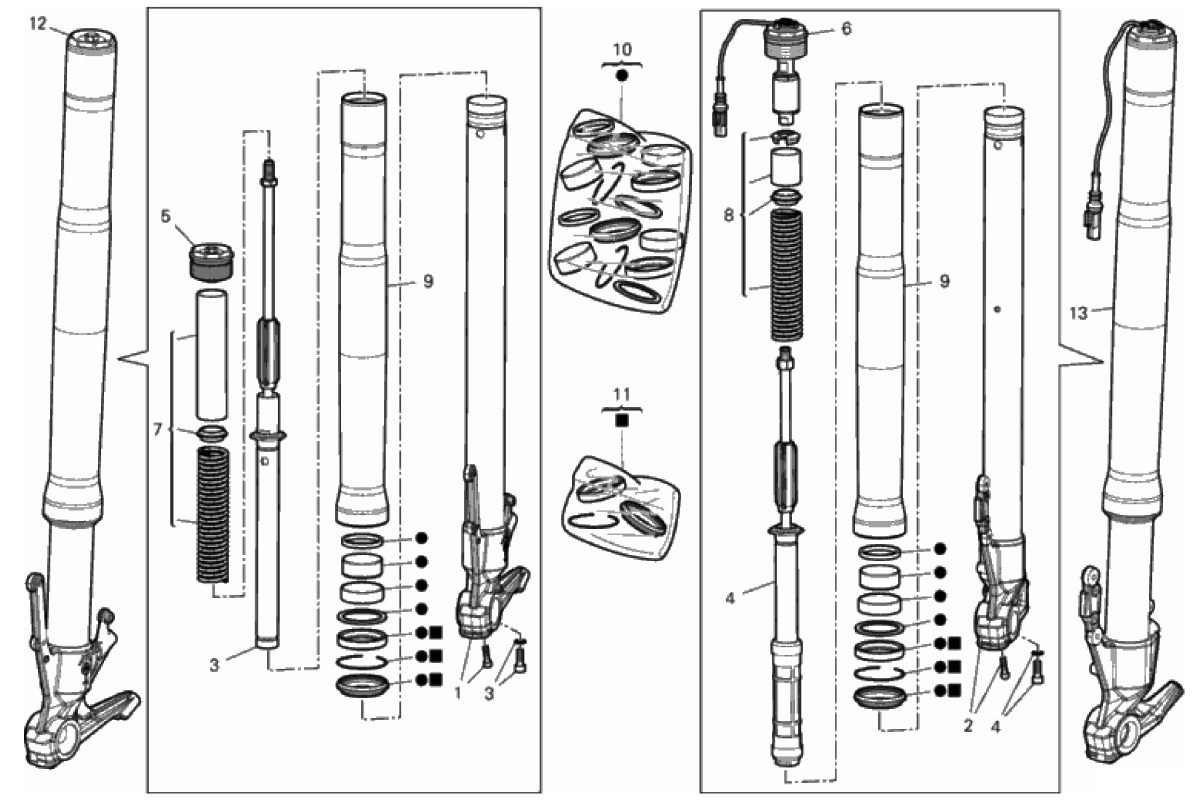 12
5
7
3
9
1
3
10
11
6
8
9
4
2
4
13