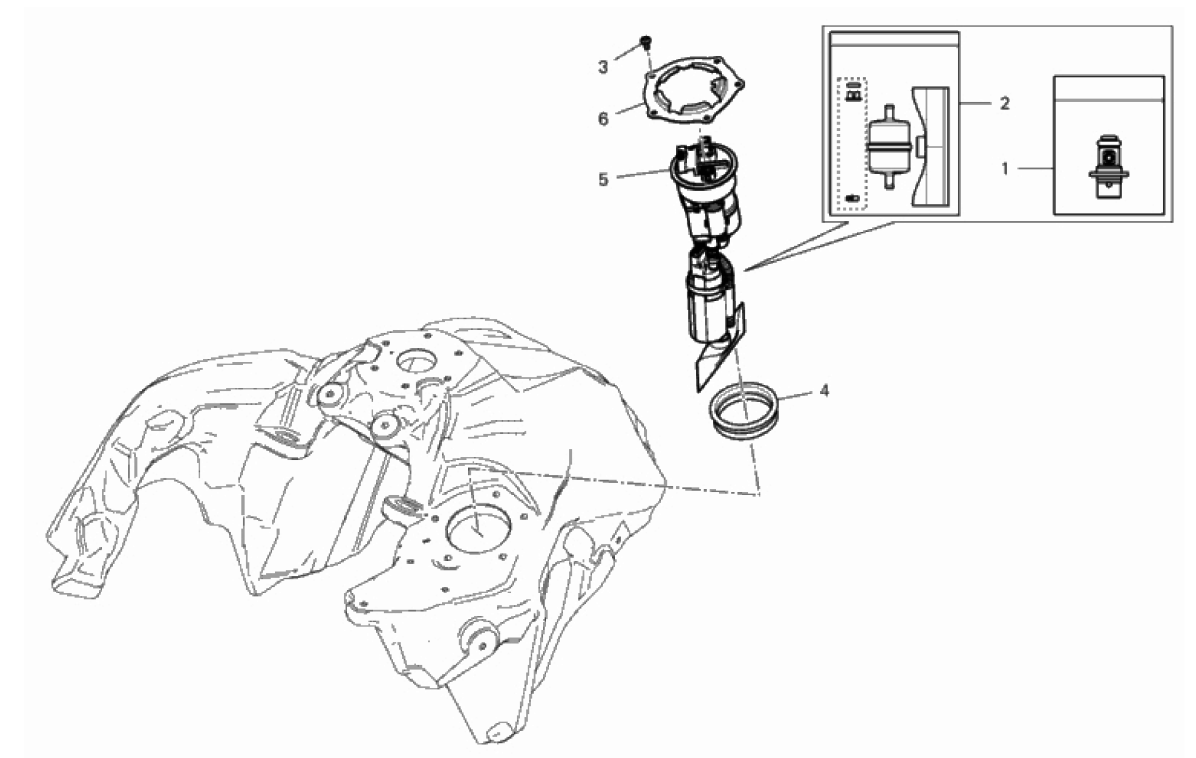 3
6
5
2
1
4