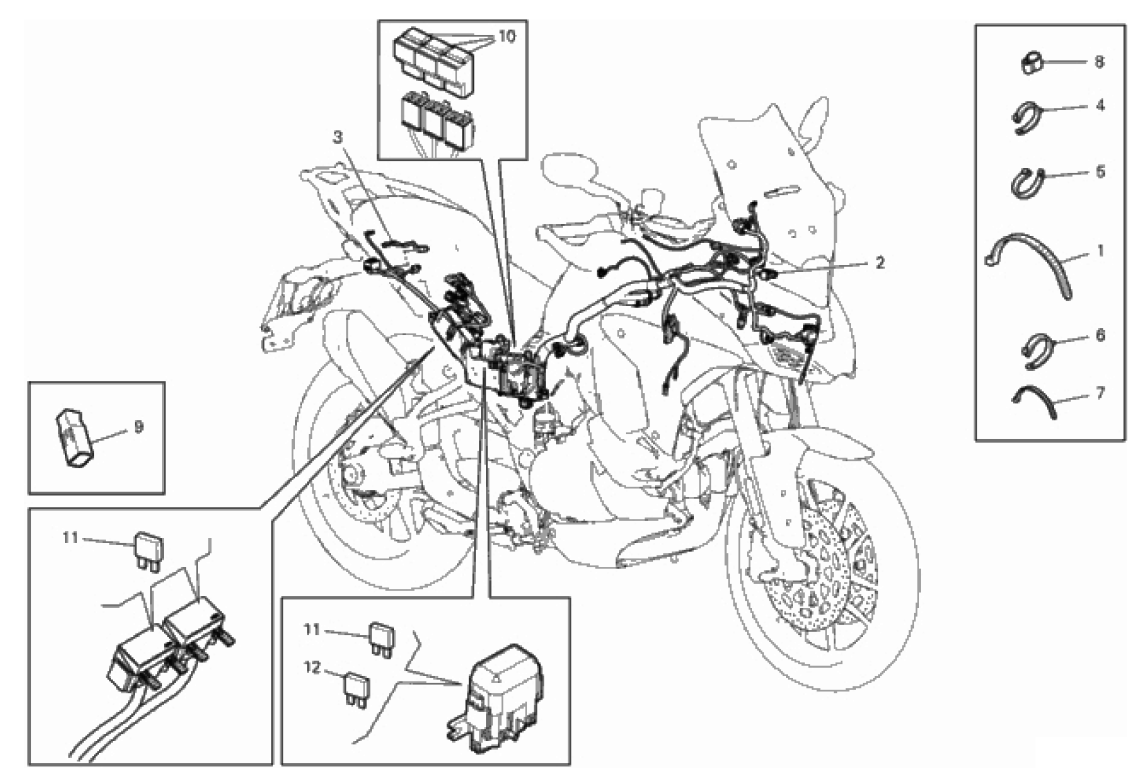 10
3
2
8
4
5
1
6
7
9
11
11
12