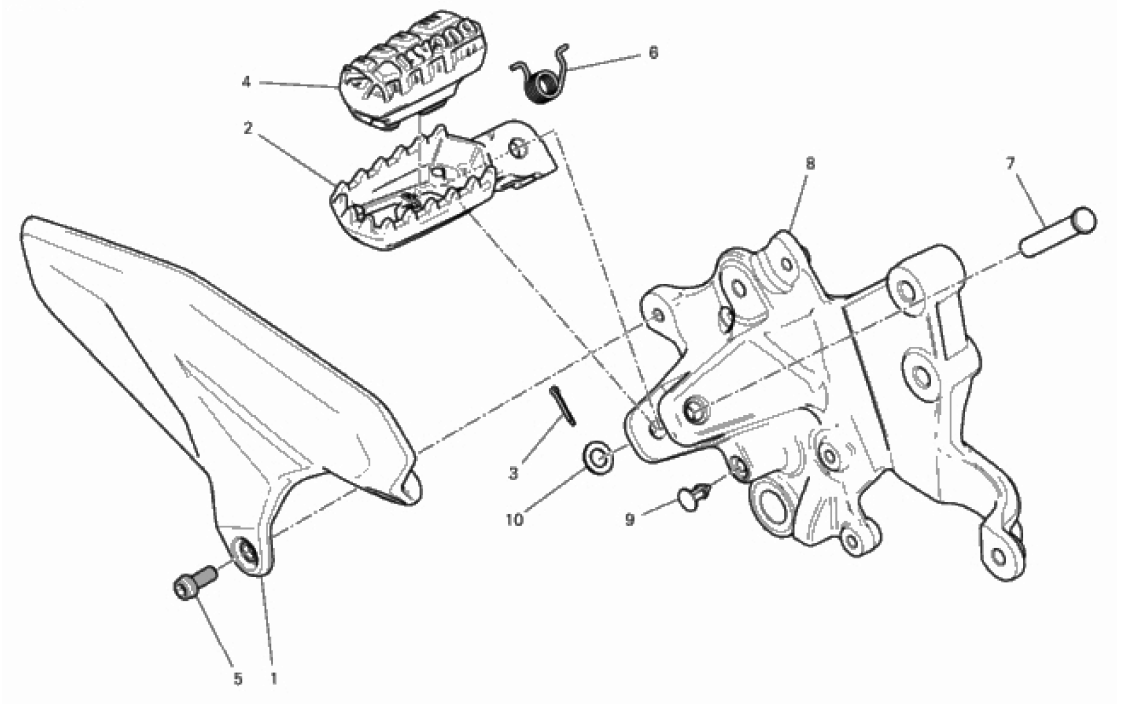 4
6
2
8
7
3
10
9
5
1