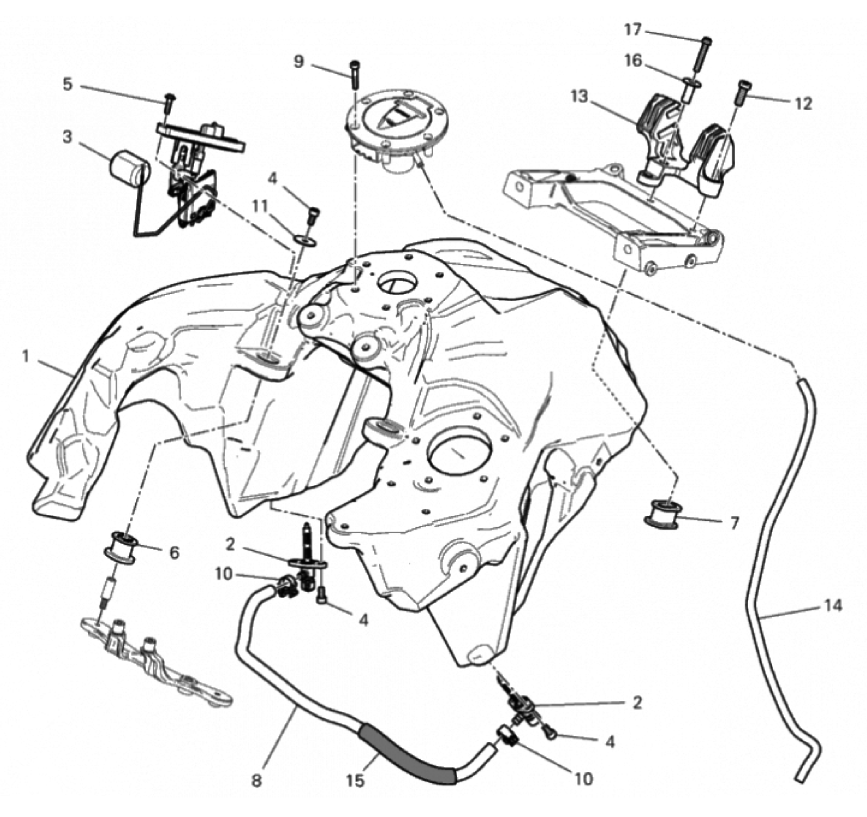 17
16
9
5
13
12
3
4
11
1
7
6
2
10
4
14
2
4
8
15
10