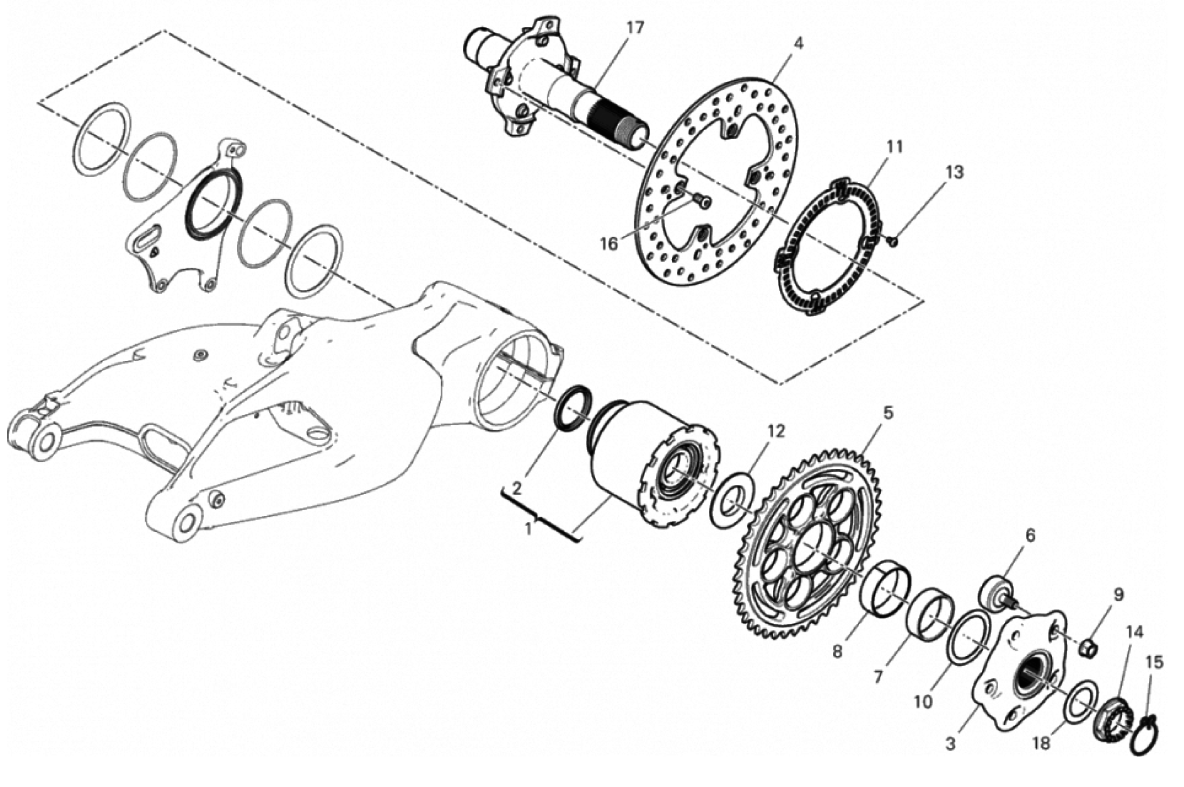 17
4
11
13
16
5
12
2
1
6
9
14
15
8
7
10
3
18