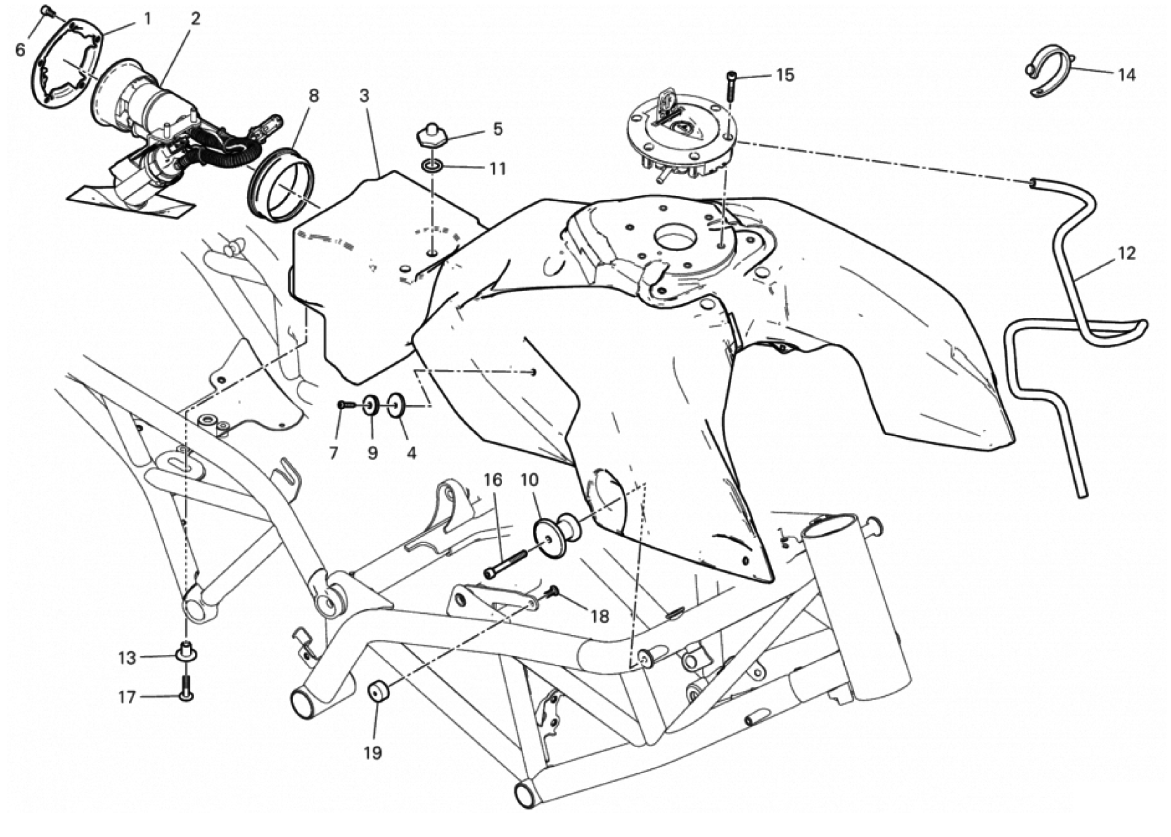 6
1
2
8
3
5
11
15
14
12
7
9
4
16
10
18
13
17
19