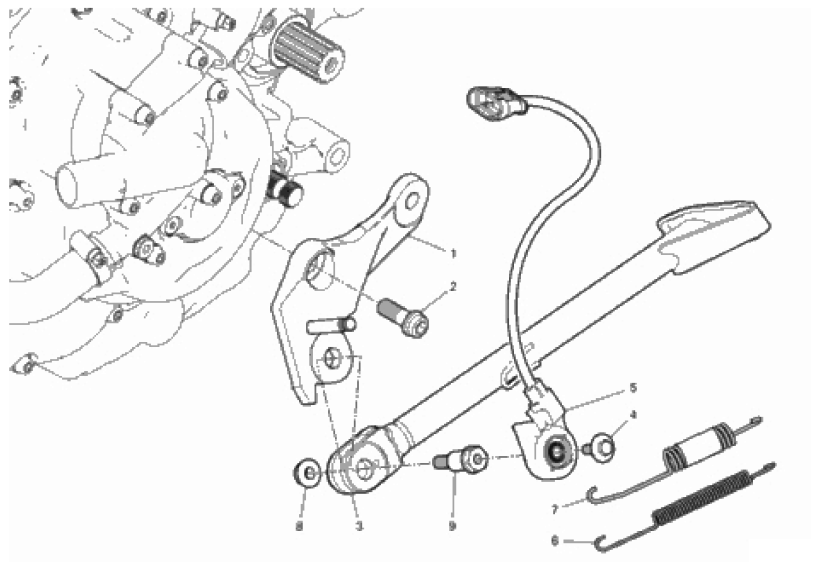 1
2
5
4
7
6
8
3
9