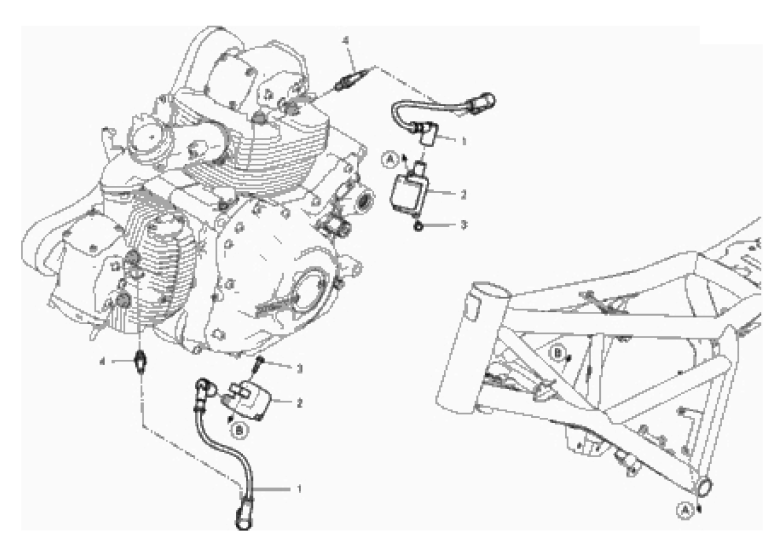 4
1
A
2
3
4
3
2
B
1
B
A